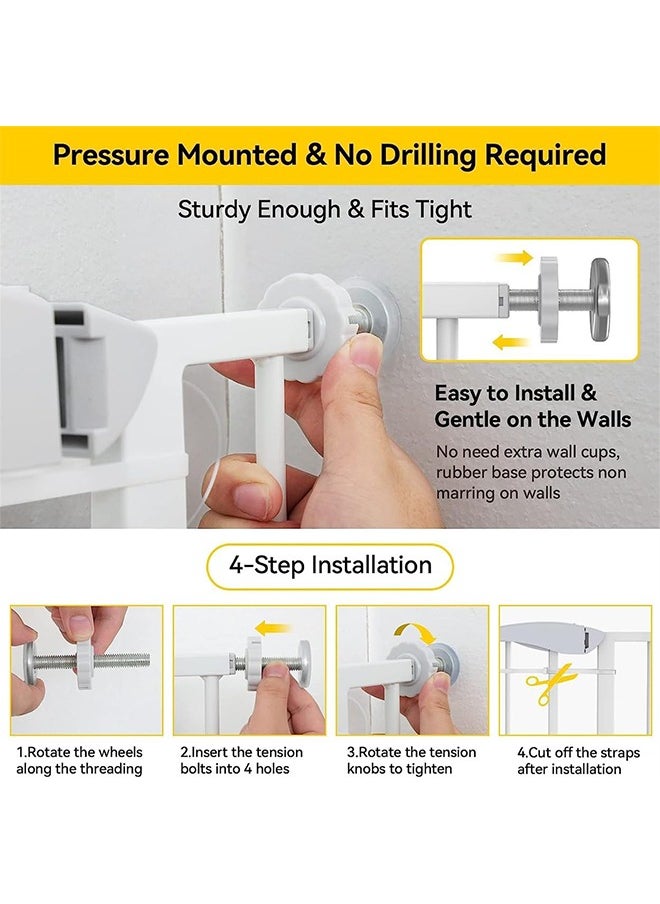 Pressure Mounted & No Drilling Required

Sturdy Enough & Fits Tight

Easy to Install & Gentle on the Walls

No need extra wall cups, rubber base protects non marring on walls

4-Step Installation

1.Rotate the wheels along the threading

2.Insert the tension bolts into 4 holes

3.Rotate the tension knobs to tighten

4.Cut off the straps after installation