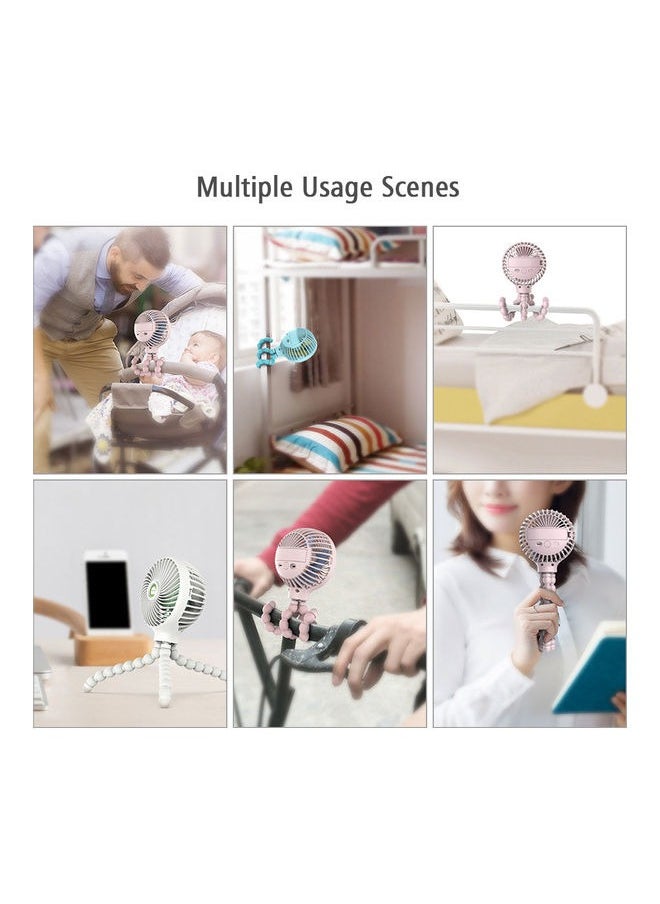 Multiple Usage Scenes