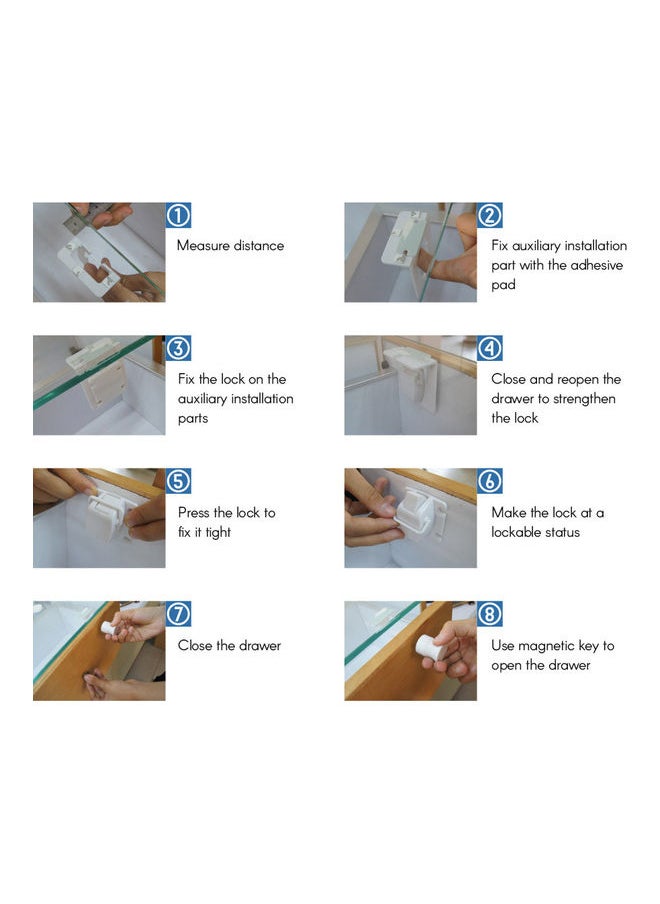 ① Measure distance

② Fix auxiliary installation part with the adhesive pad

③ Fix the lock on the auxiliary installation parts

④ Close and reopen the drawer to strengthen the lock

⑤ Press the lock to fix it tight

⑥ Make the lock at a lockable status

⑦ Close the drawer

⑧ Use magnetic key to open the drawer