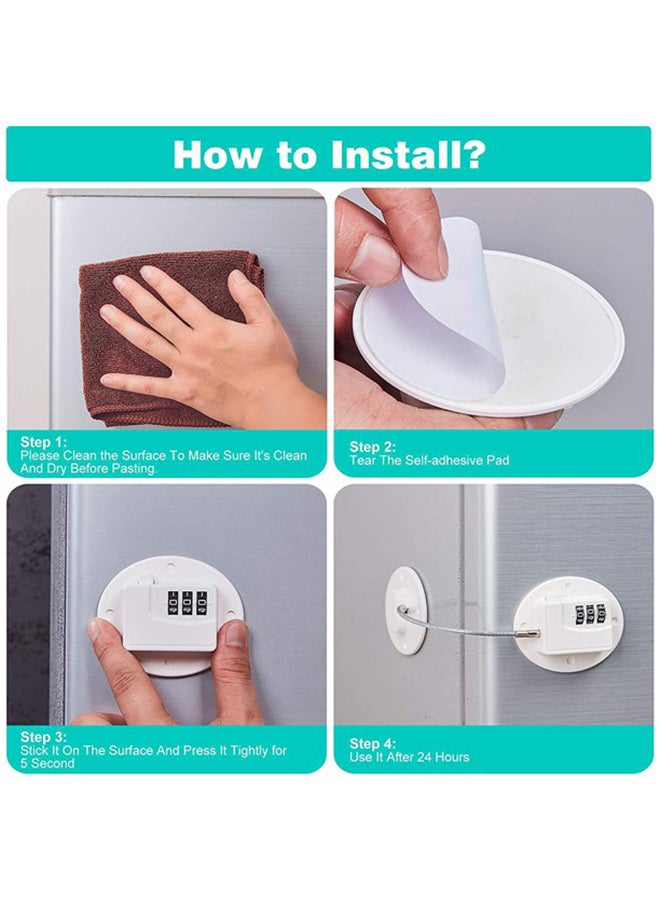 How to Install?

Step 1:
Please Clean the Surface To Make Sure It's Clean And Dry Before Pasting.

Step 2:
Tear The Self-adhesive Pad

Step 3:
Stick It On The Surface And Press It Tightly for 5 Second

Step 4:
Use It After 24 Hours