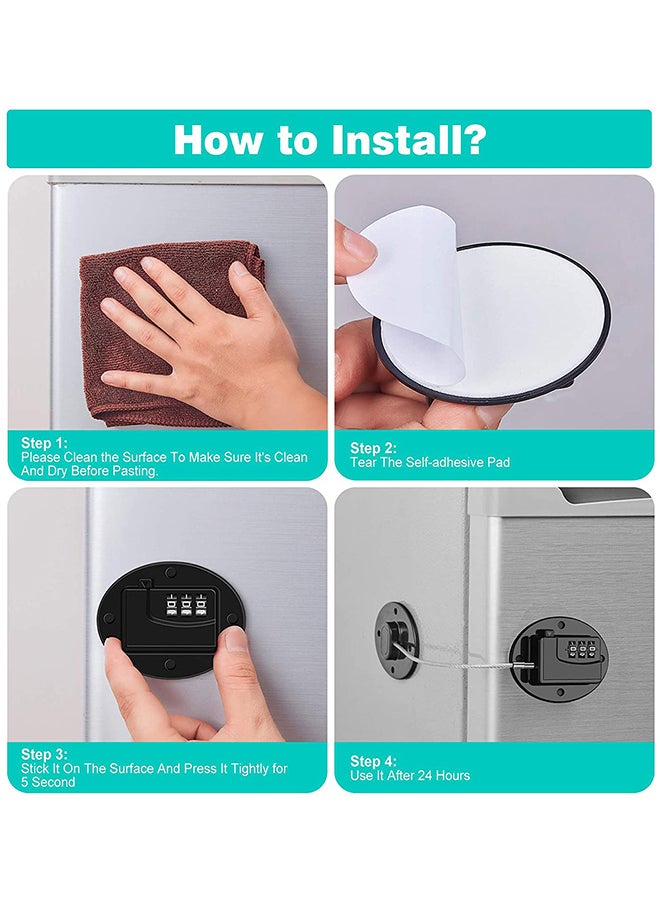 How to Install?

Step 1:
Please Clean the Surface To Make Sure It's Clean And Dry Before Pasting.

Step 2:
Tear The Self-adhesive Pad

Step 3:
Stick It On The Surface And Press It Tightly for 5 Second

Step 4:
Use It After 24 Hours