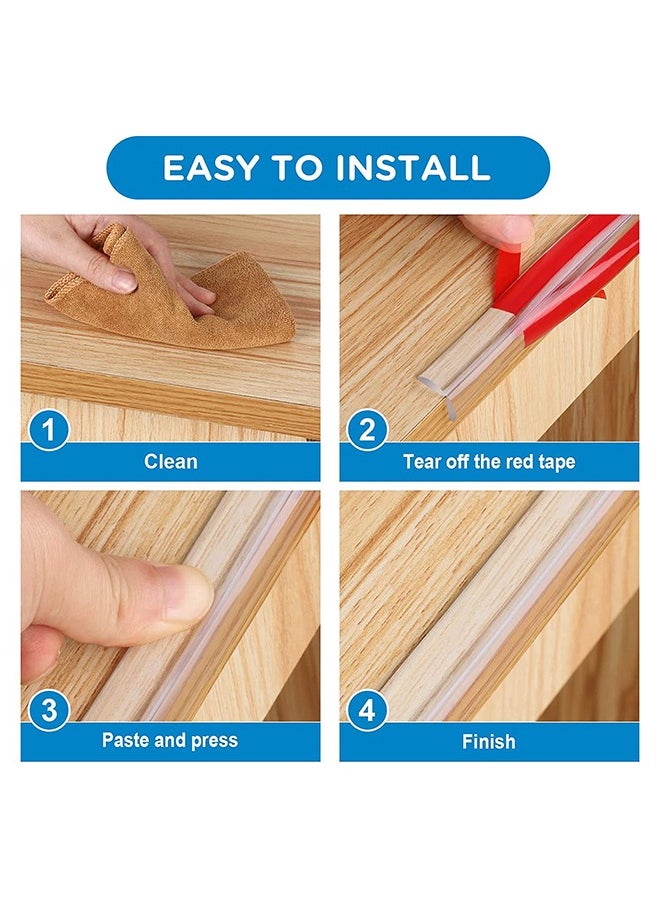 EASY TO INSTALL

1
Clean

2
Tear off the red tape

3
Paste and press

4
Finish