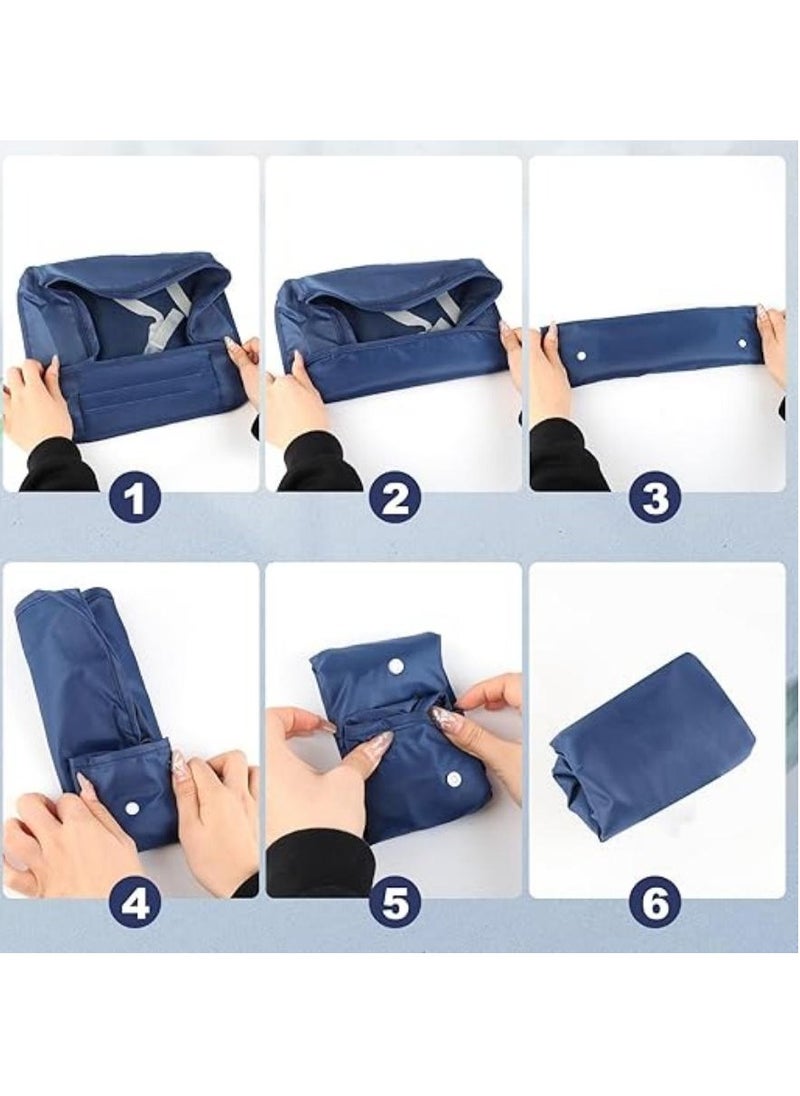 1
2
3
4
5
6