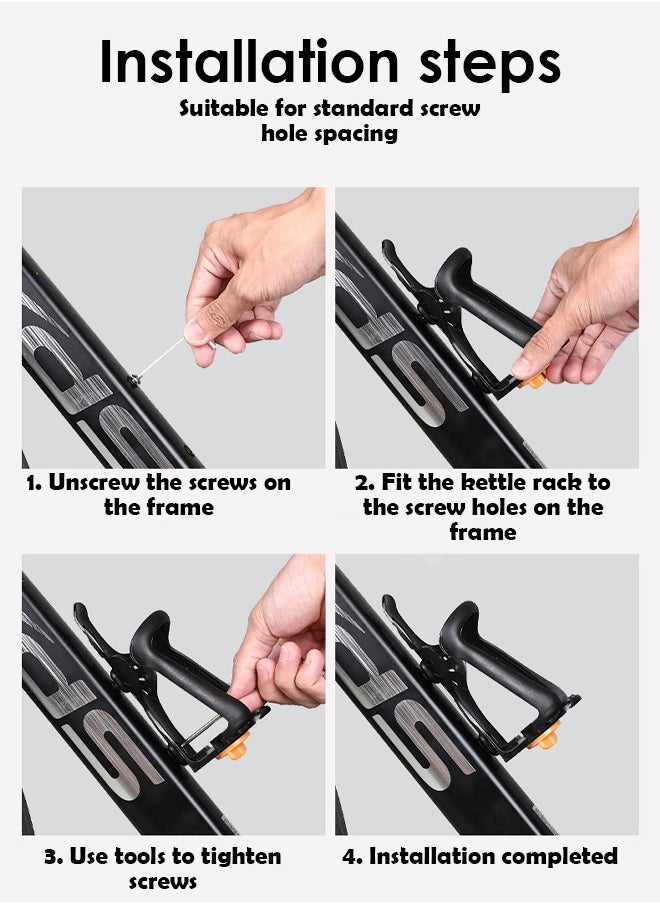 Installation steps

Suitable for standard screw hole spacing

1. Unscrew the screws on the frame

2. Fit the kettle rack to the screw holes on the frame

3. Use tools to tighten screws

4. Installation completed