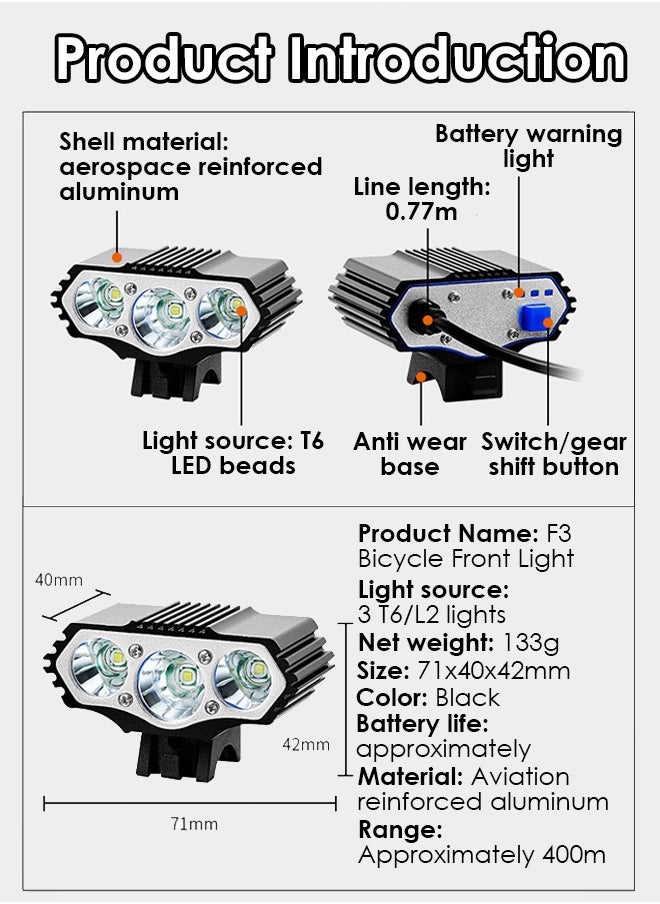 Product Introduction

Shell material: aerospace reinforced aluminum

Battery warning light

Line length: 0.77m

Light source: T6 LED beads

Anti wear base

Switch/gear shift button

40mm

42mm

71mm

Product Name: F3 Bicycle Front Light
Light source: 3 T6/L2 lights
Net weight: 133g
Size: 71x40x42mm
Color: Black
Battery life: approximately
Material: Aviation reinforced aluminum
Range: Approximately 400m