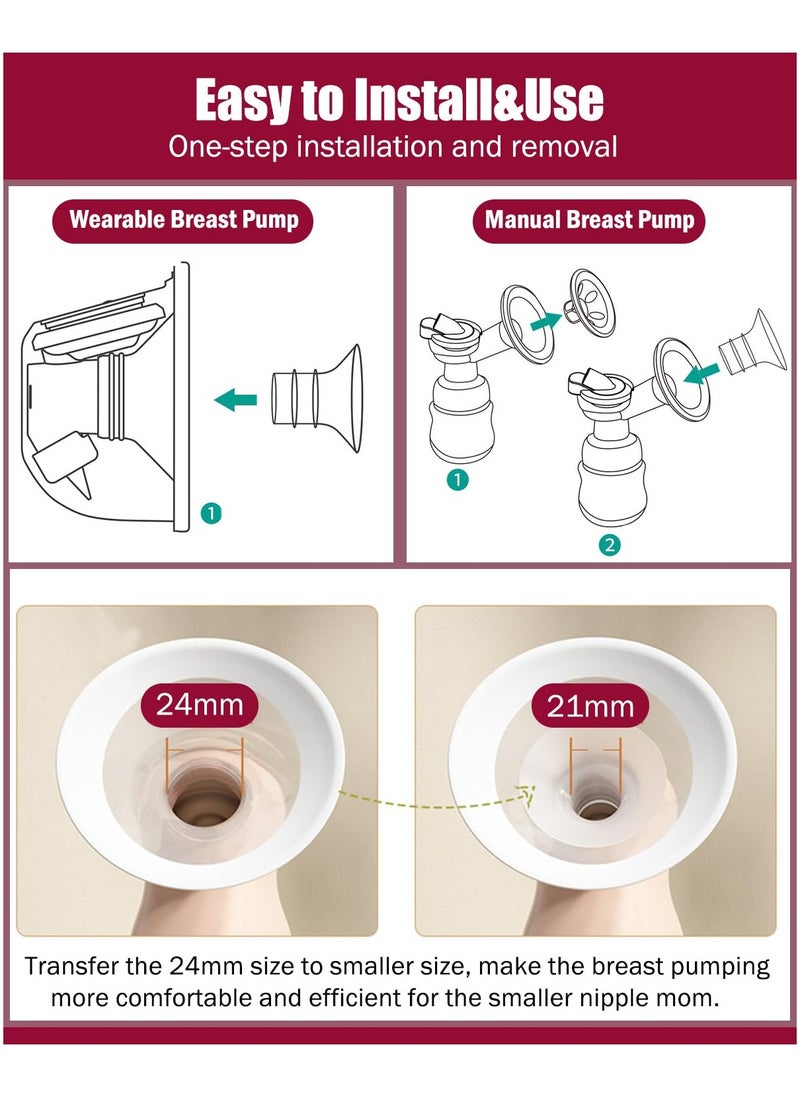 Easy to Install&Use
One-step installation and removal

Wearable Breast Pump

1

Manual Breast Pump

1

2

24mm

21mm

Transfer the 24mm size to smaller size, make the breast pumping more comfortable and efficient for the smaller nipple mom.