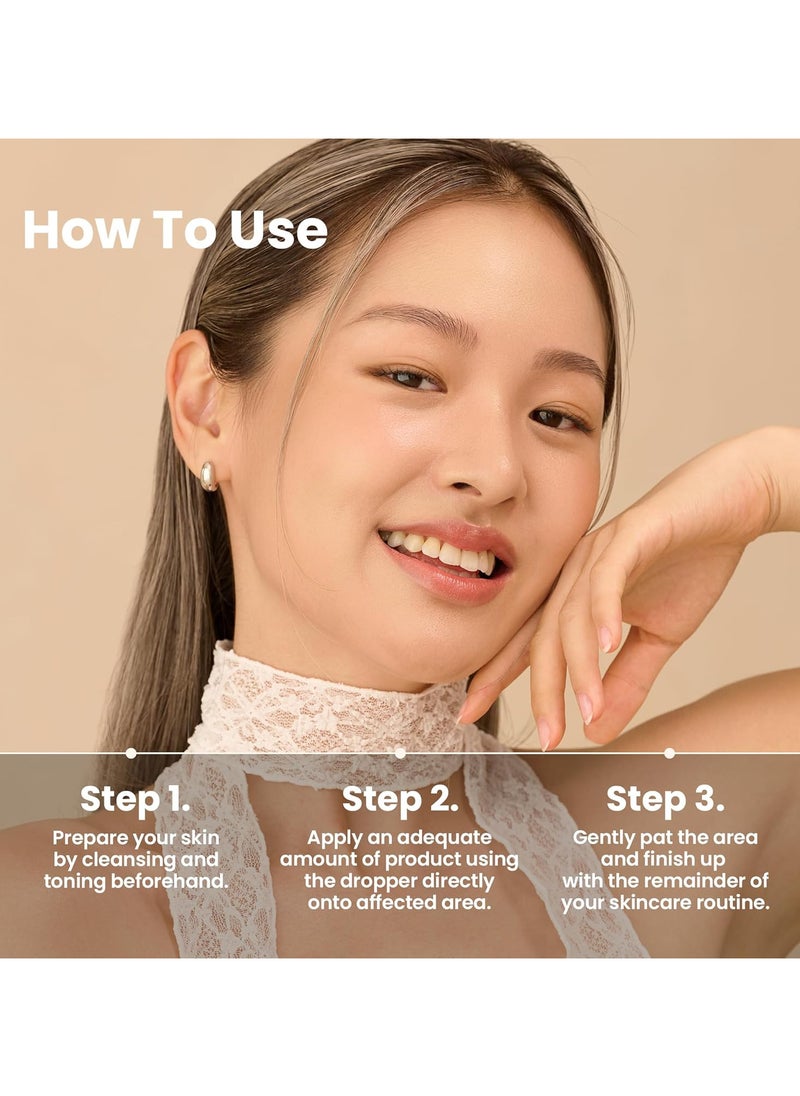 How To Use

Step 1.
Prepare your skin by cleansing and toning beforehand.

Step 2.
Apply an adequate amount of product using the dropper directly onto affected area.

Step 3.
Gently pat the area and finish up with the remainder of your skincare routine.