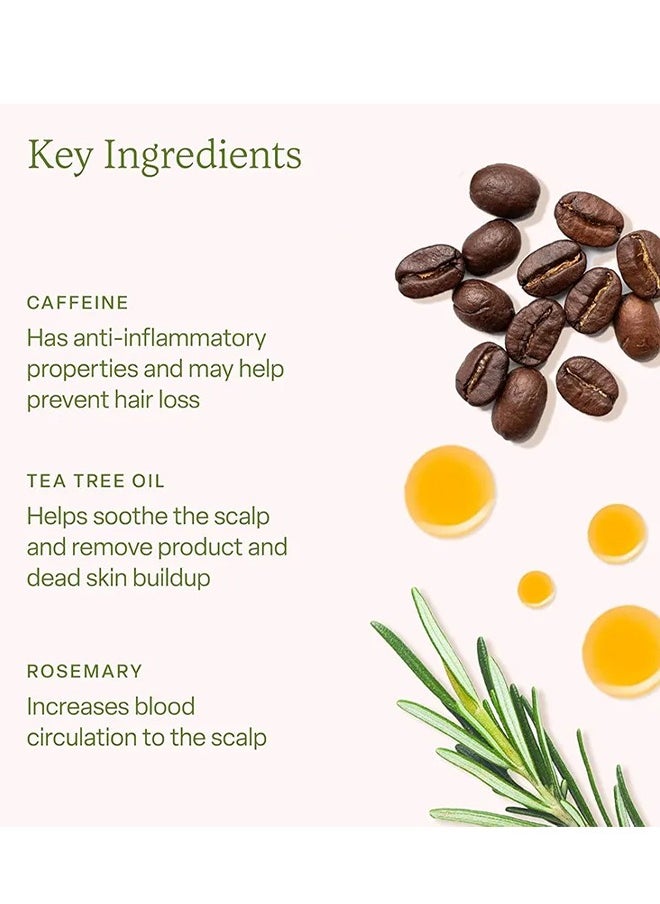 Key Ingredients

CAFFEINE
Has anti-inflammatory properties and may help prevent hair loss

TEA TREE OIL
Helps soothe the scalp and remove product and dead skin buildup

ROSEMARY
Increases blood circulation to the scalp