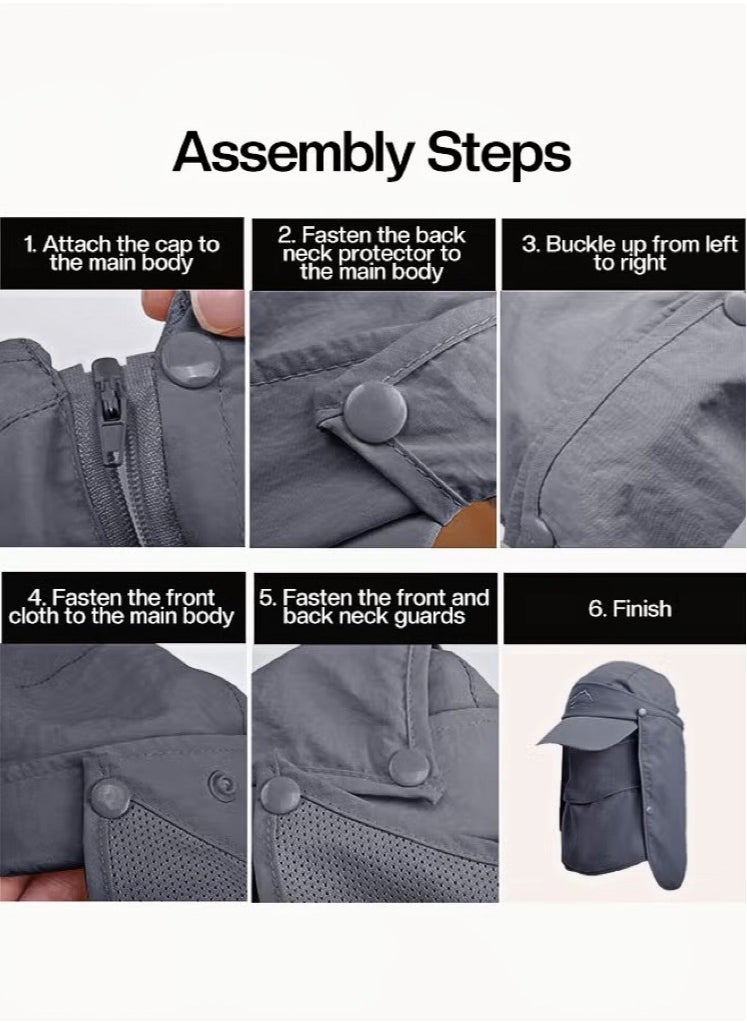 Assembly Steps

1. Attach the cap to the main body

2. Fasten the back neck protector to the main body

3. Buckle up from left to right

4. Fasten the front cloth to the main body

5. Fasten the front and back neck guards

6. Finish