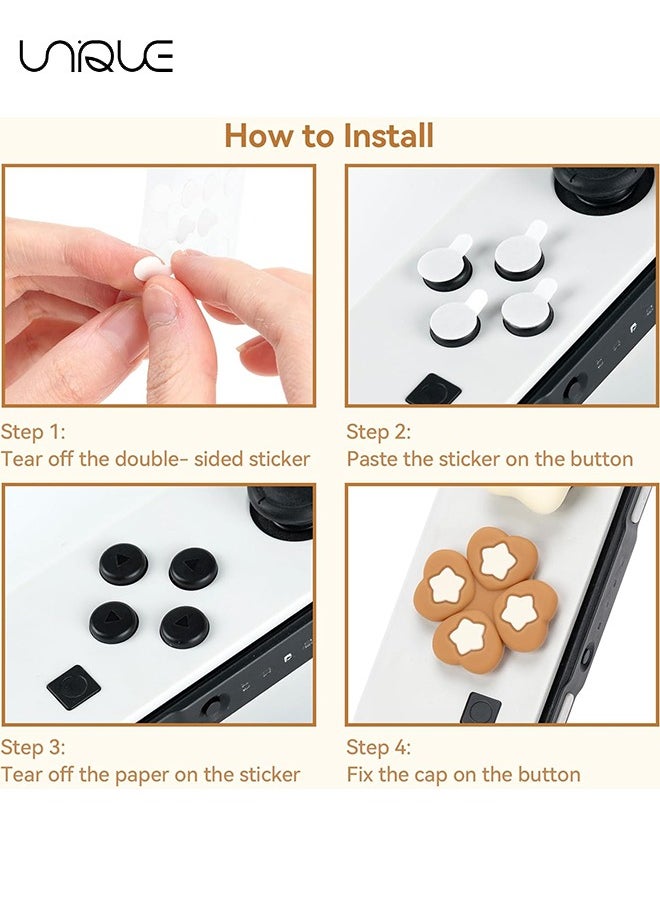 UNIQUE

How to Install

Step 1:
Tear off the double- sided sticker

Step 2:
Paste the sticker on the button

Step 3:
Tear off the paper on the sticker

Step 4:
Fix the cap on the button