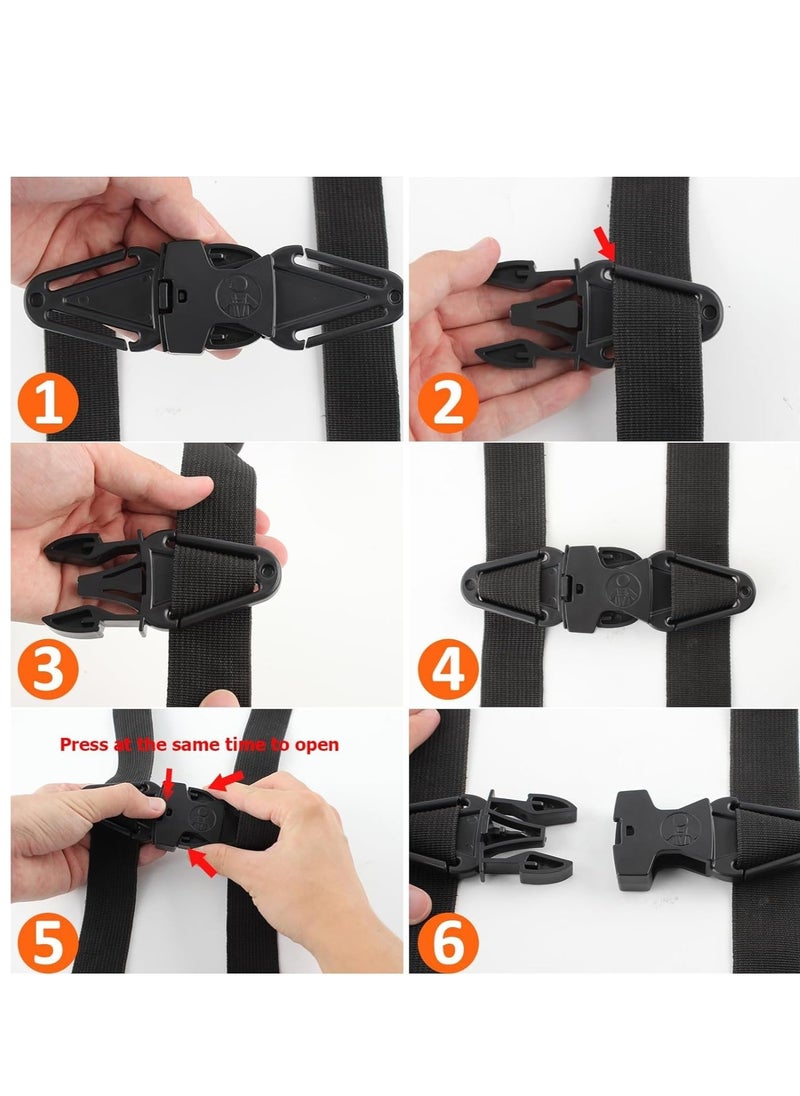 1

2

3

4

Press at the same time to open

5

6