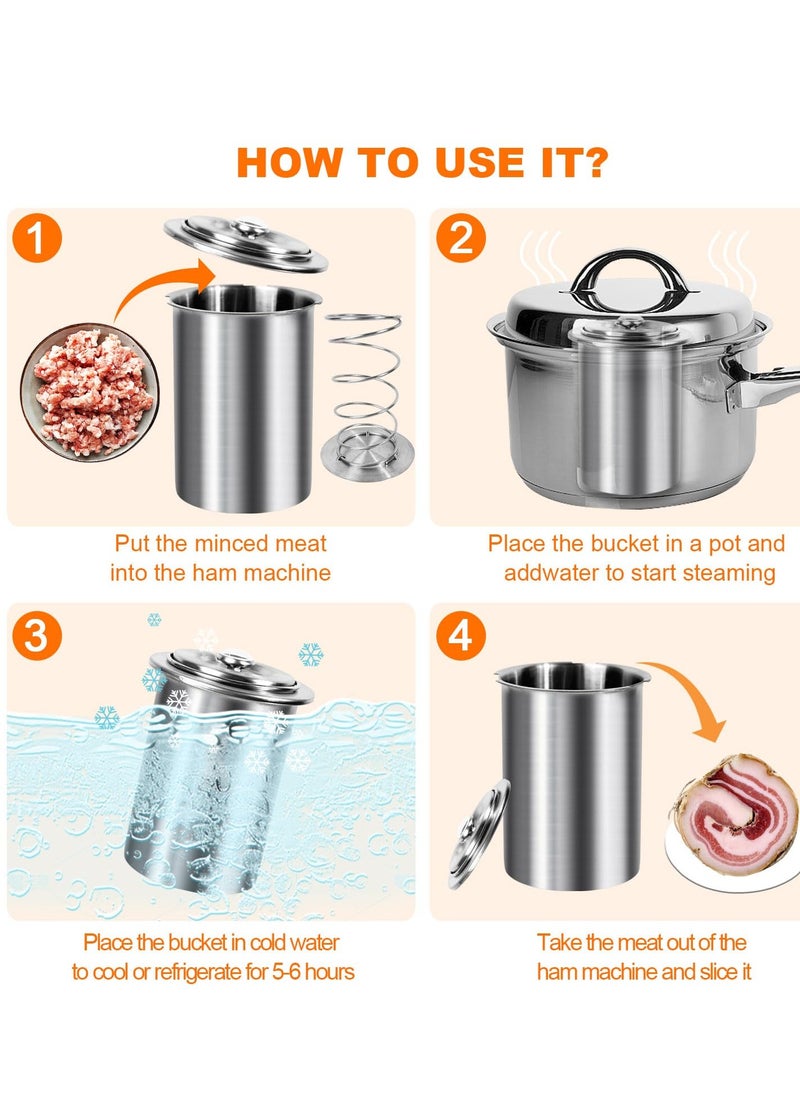 HOW TO USE IT?

1

Put the minced meat into the ham machine

2

Place the bucket in a pot and addwater to start steaming

3

Place the bucket in cold water to cool or refrigerate for 5-6 hours

4

Take the meat out of the ham machine and slice it