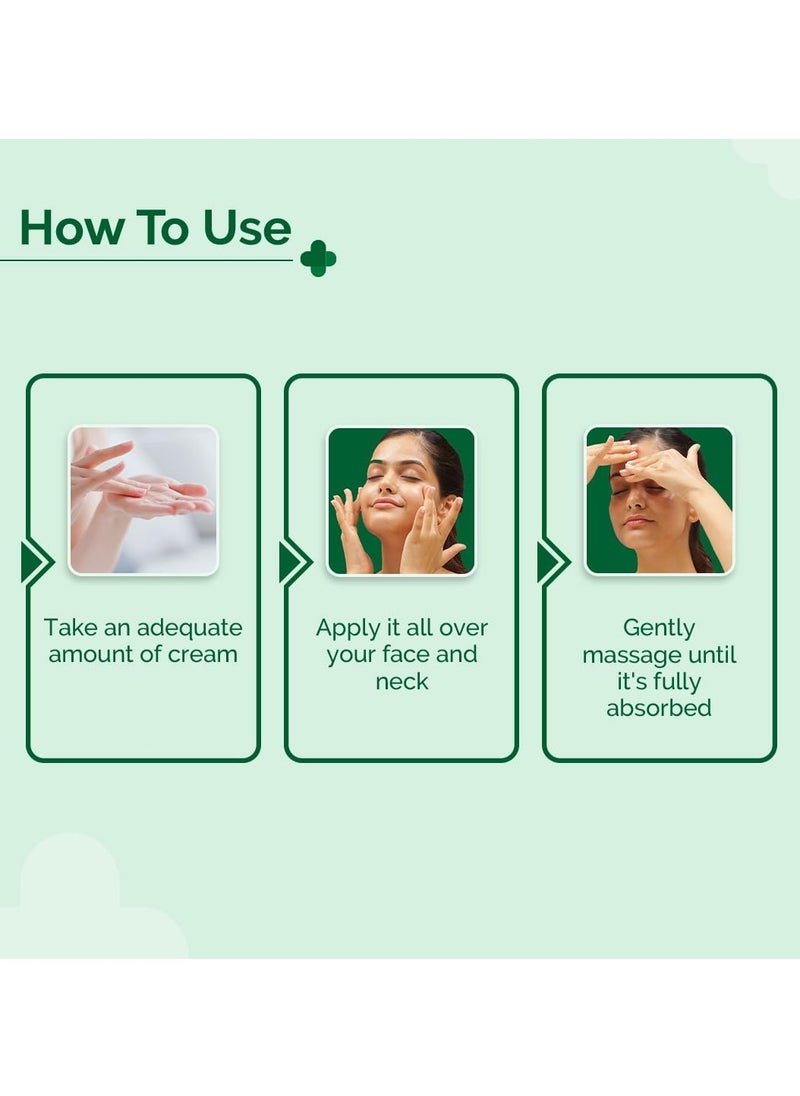 How To Use

Take an adequate amount of cream

Apply it all over your face and neck

Gently massage until it's fully absorbed