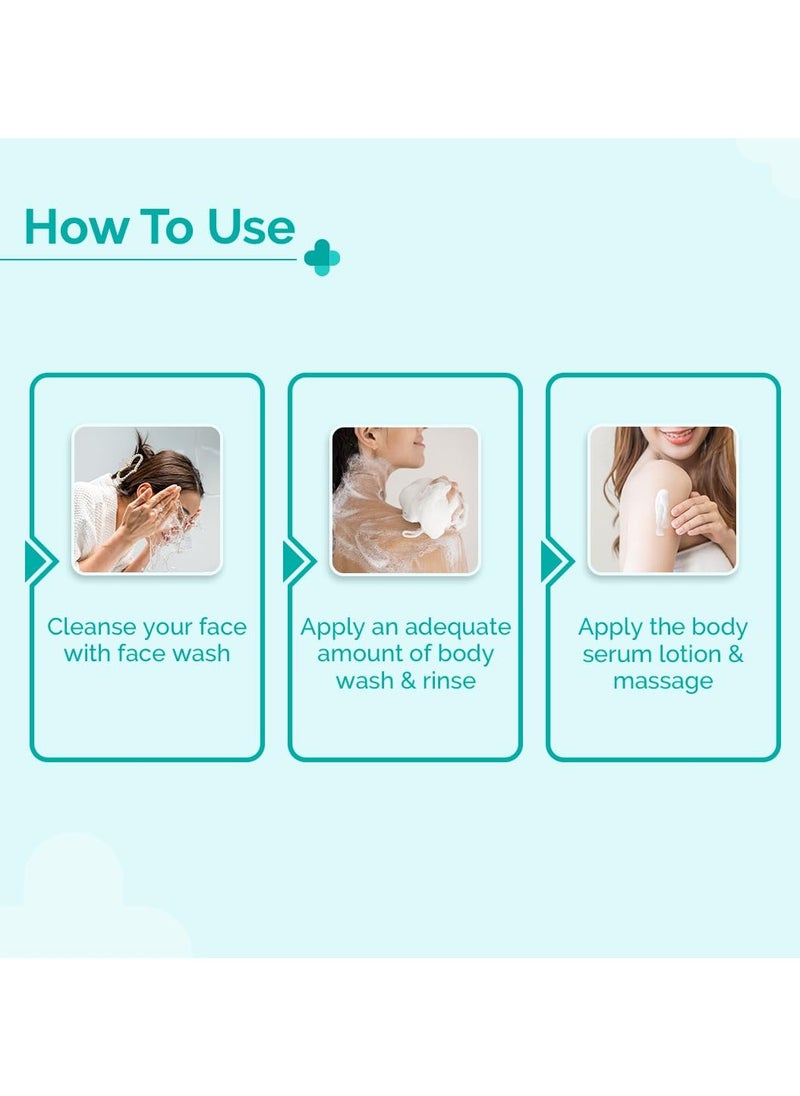 How To Use

Cleanse your face with face wash

Apply an adequate amount of body wash & rinse

Apply the body serum lotion & massage