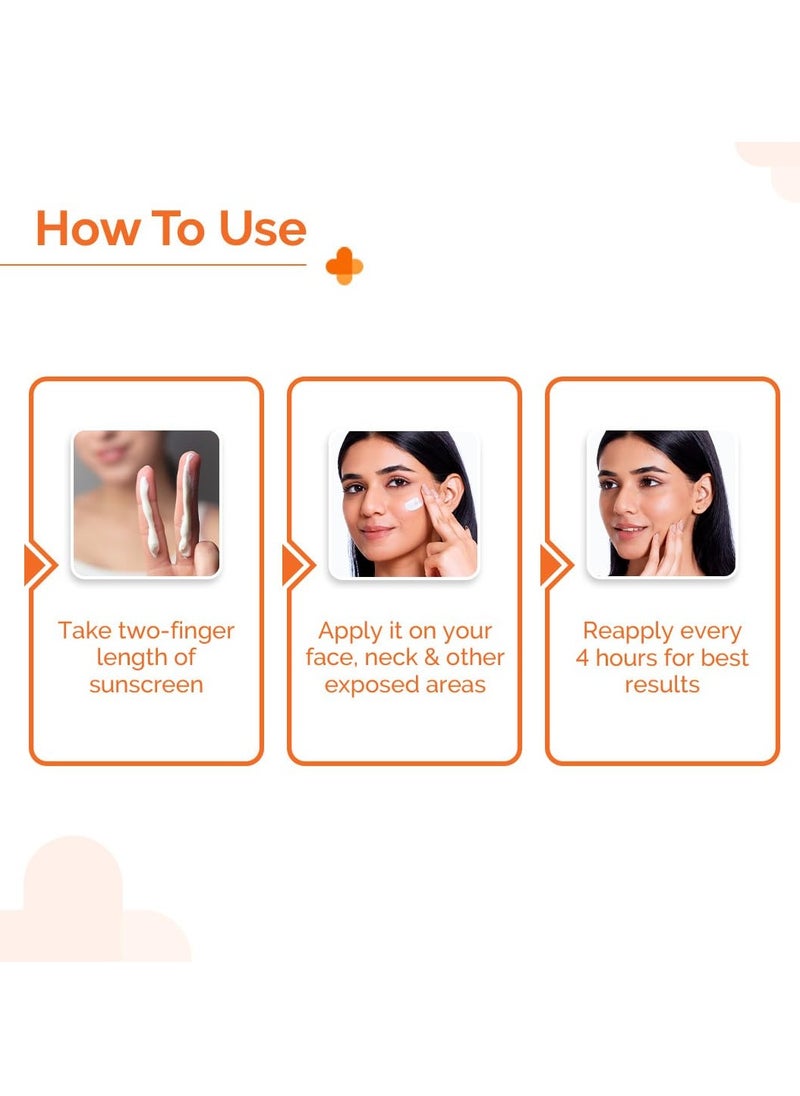 How To Use

Take two-finger length of sunscreen

Apply it on your face, neck & other exposed areas

Reapply every 4 hours for best results