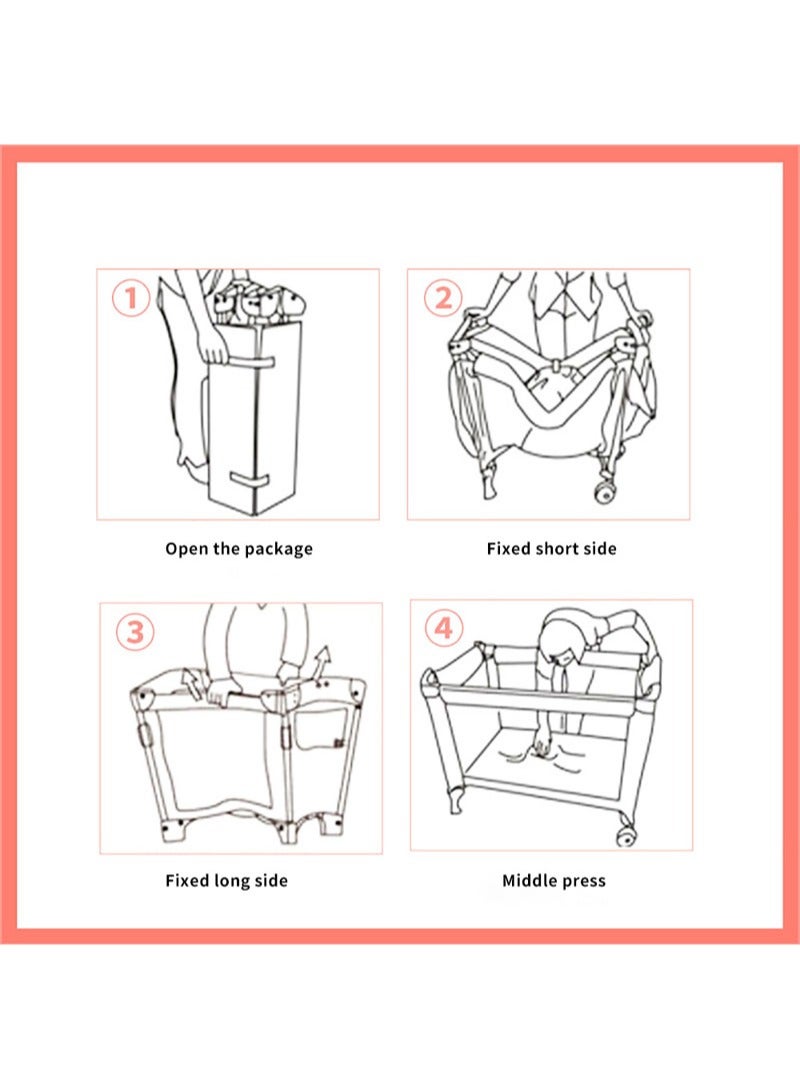 1

Open the package

2

Fixed short side

3

Fixed long side

4

Middle press