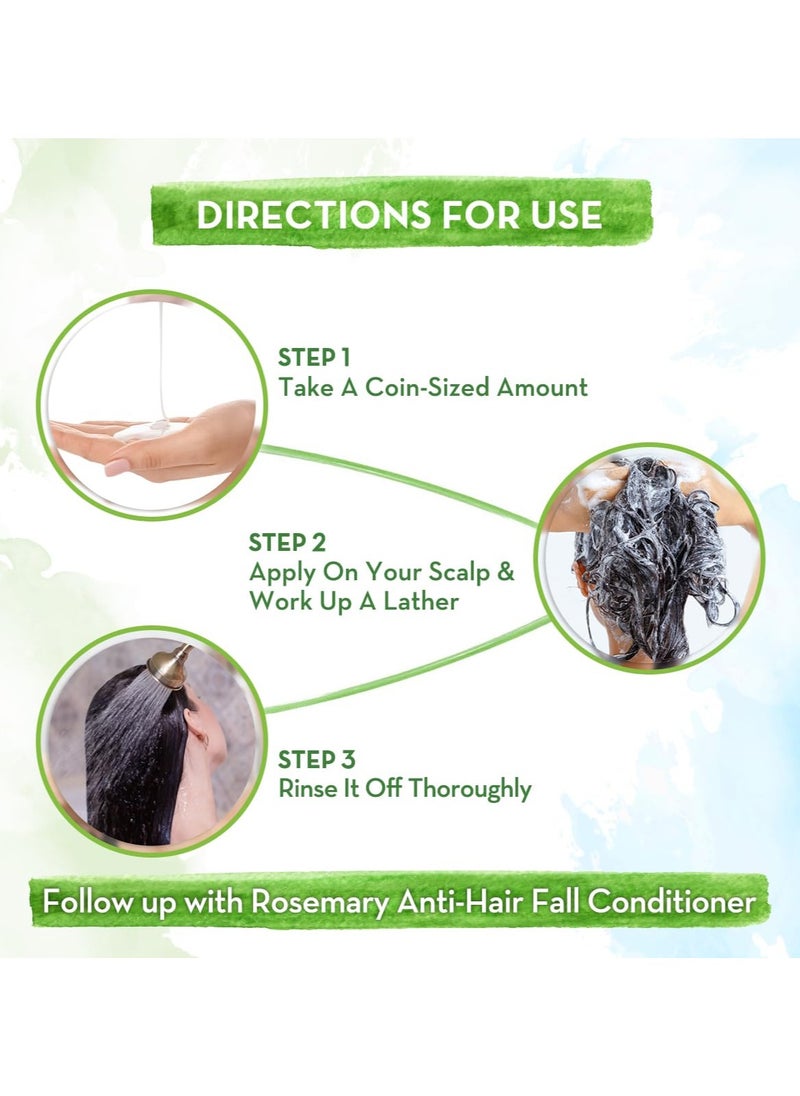 DIRECTIONS FOR USE

STEP 1
Take A Coin-Sized Amount

STEP 2
Apply On Your Scalp & Work Up A Lather

STEP 3
Rinse It Off Thoroughly

Follow up with Rosemary Anti-Hair Fall Conditioner