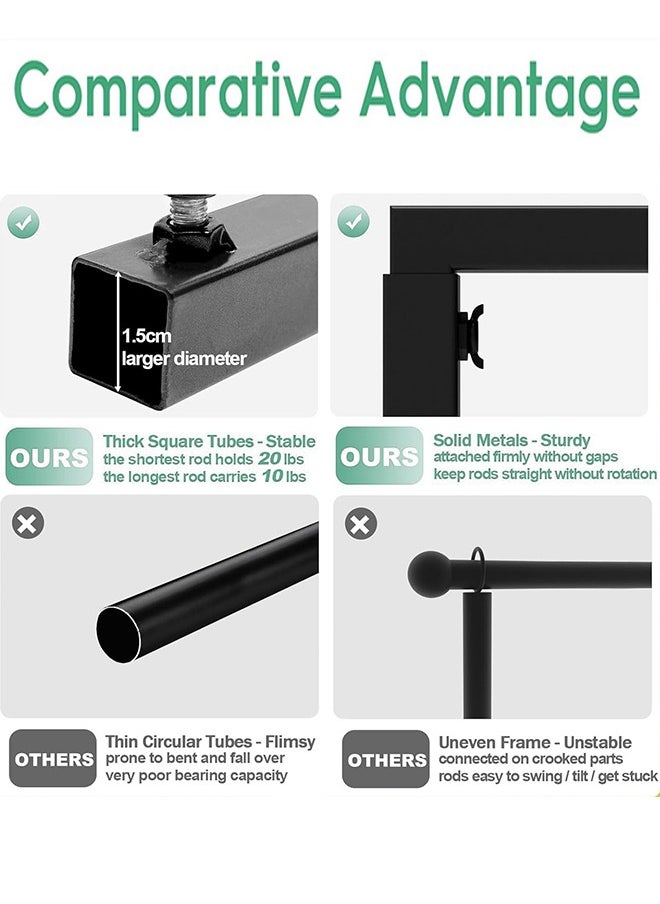 Comparative Advantage

1.5cm
larger diameter

OURS

Thick Square Tubes - Stable
the shortest rod holds 20 lbs
the longest rod carries 10 lbs

OURS

Solid Metals - Sturdy
attached firmly without gaps
keep rods straight without rotation

OTHERS

Thin Circular Tubes - Flimsy
prone to bent and fall over
very poor bearing capacity

OTHERS

Uneven Frame - Unstable
connected on crooked parts
rods easy to swing / tilt / get stuck