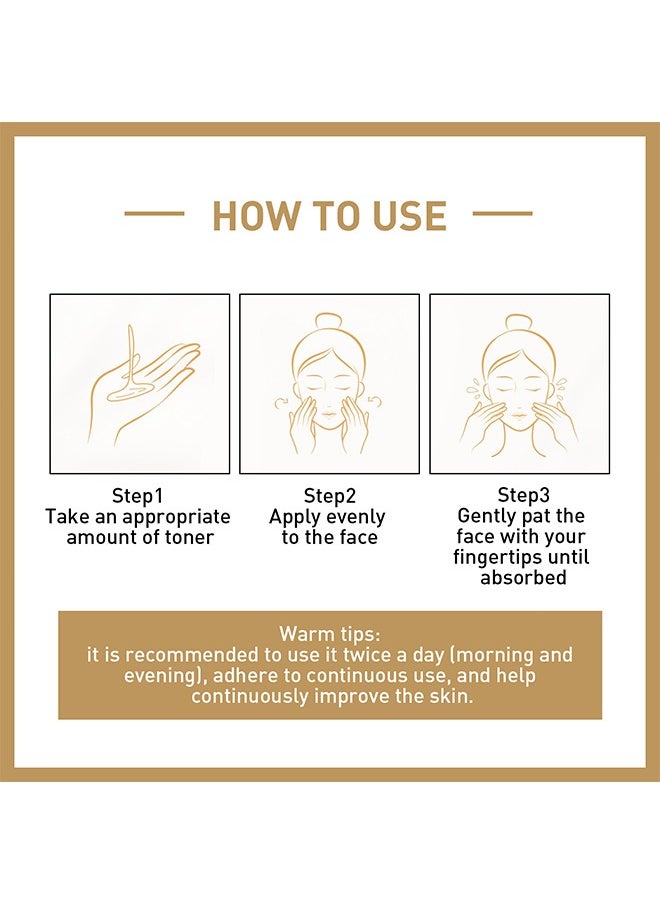 HOW TO USE

Step1
Take an appropriate amount of toner

Step2
Apply evenly to the face

Step3
Gently pat the face with your fingertips until absorbed

Warm tips:
it is recommended to use it twice a day (morning and evening), adhere to continuous use, and help continuously improve the skin.