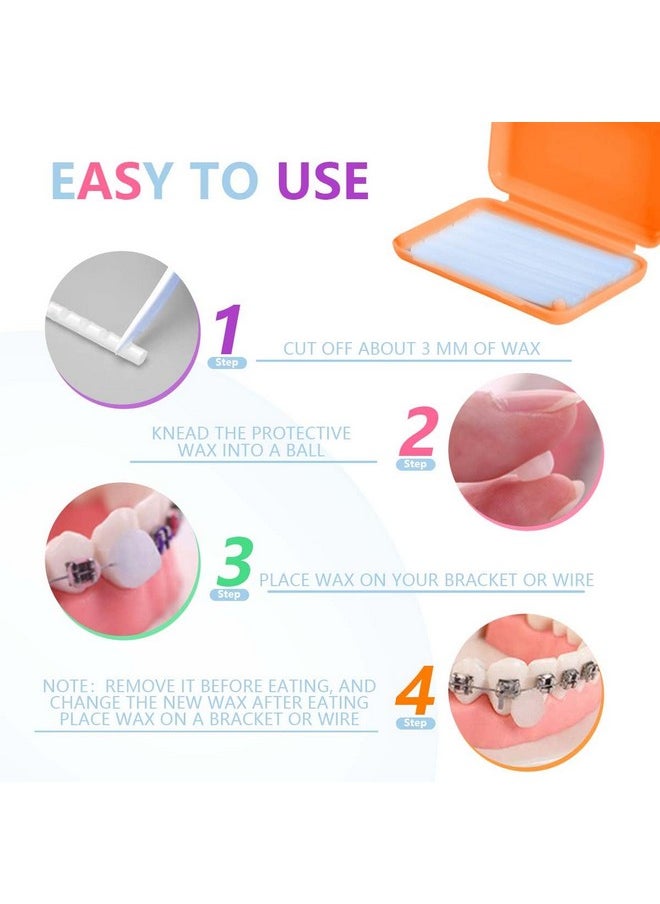 EASY TO USE

1
Step
CUT OFF ABOUT 3 MM OF WAX

KNEAD THE PROTECTIVE WAX INTO A BALL
2
Step

3
Step
PLACE WAX ON YOUR BRACKET OR WIRE

NOTE: REMOVE IT BEFORE EATING, AND CHANGE THE NEW WAX AFTER EATING PLACE WAX ON A BRACKET OR WIRE
4
Step