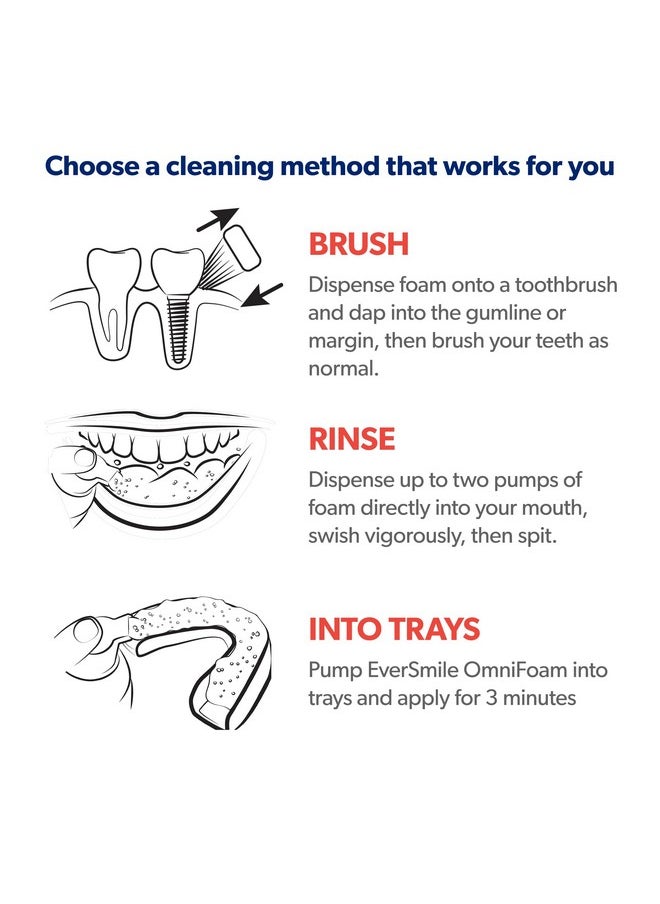 Choose a cleaning method that works for you

BRUSH

Dispense foam onto a toothbrush and dap into the gumline or margin, then brush your teeth as normal.

RINSE

Dispense up to two pumps of foam directly into your mouth, swish vigorously, then spit.

INTO TRAYS

Pump EverSmile OmniFoam into trays and apply for 3 minutes