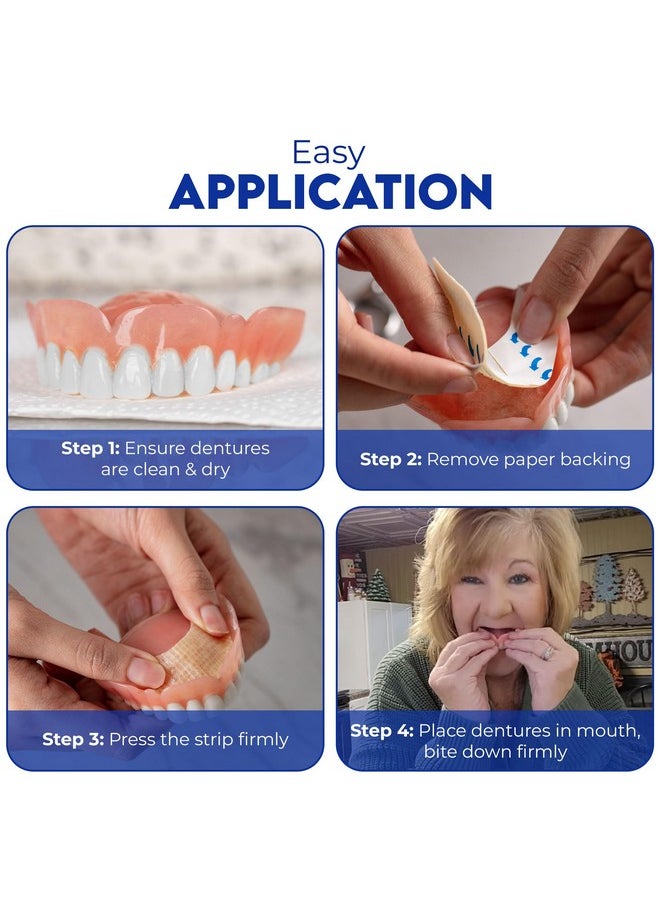 Easy
APPLICATION

Step 1: Ensure dentures are clean & dry

Step 2: Remove paper backing

Step 3: Press the strip firmly

Step 4: Place dentures in mouth, bite down firmly