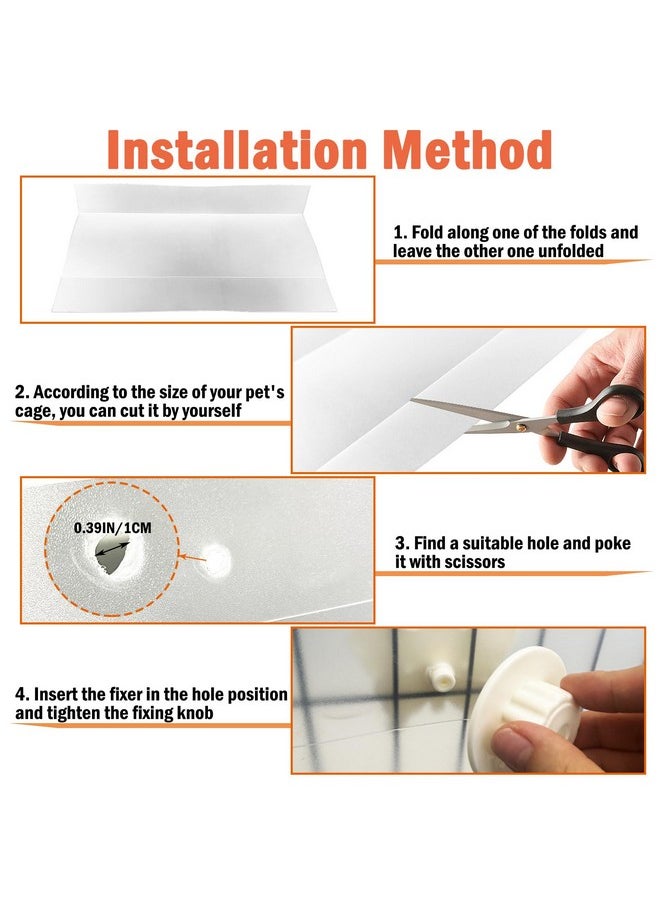 Installation Method

1. Fold along one of the folds and leave the other one unfolded

2. According to the size of your pet's cage, you can cut it by yourself

0.39IN/1CM

3. Find a suitable hole and poke it with scissors

4. Insert the fixer in the hole position and tighten the fixing knob