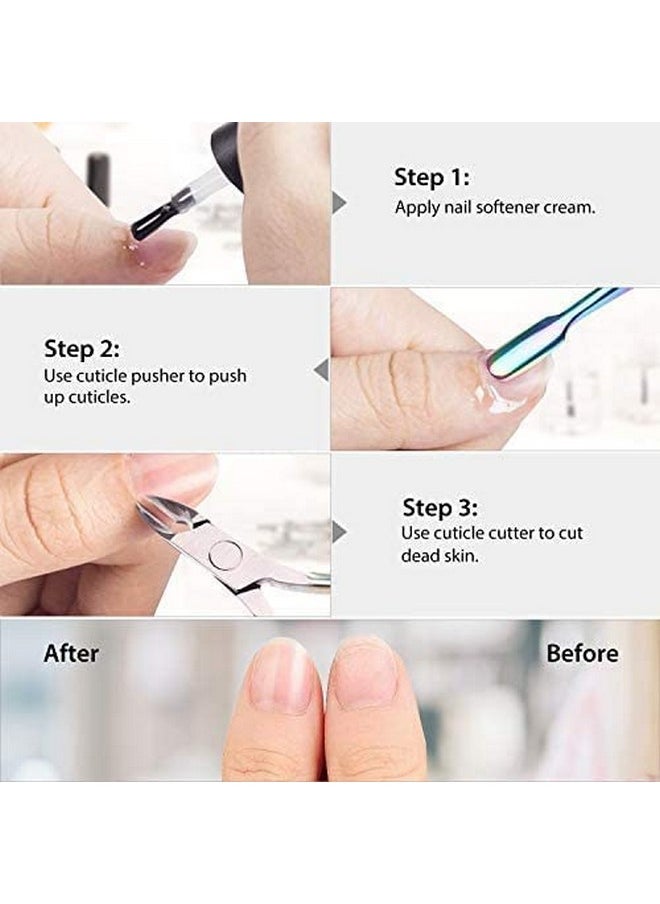 Step 1:
Apply nail softener cream.

Step 2:
Use cuticle pusher to push up cuticles.

Step 3:
Use cuticle cutter to cut dead skin.

After

Before