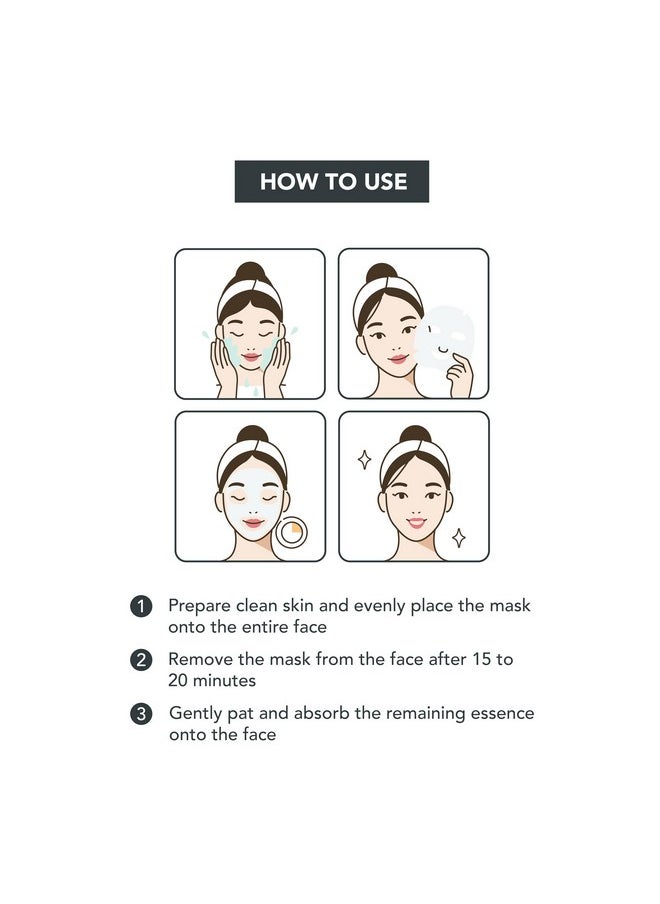 HOW TO USE

1 Prepare clean skin and evenly place the mask onto the entire face

2 Remove the mask from the face after 15 to 20 minutes

3 Gently pat and absorb the remaining essence onto the face