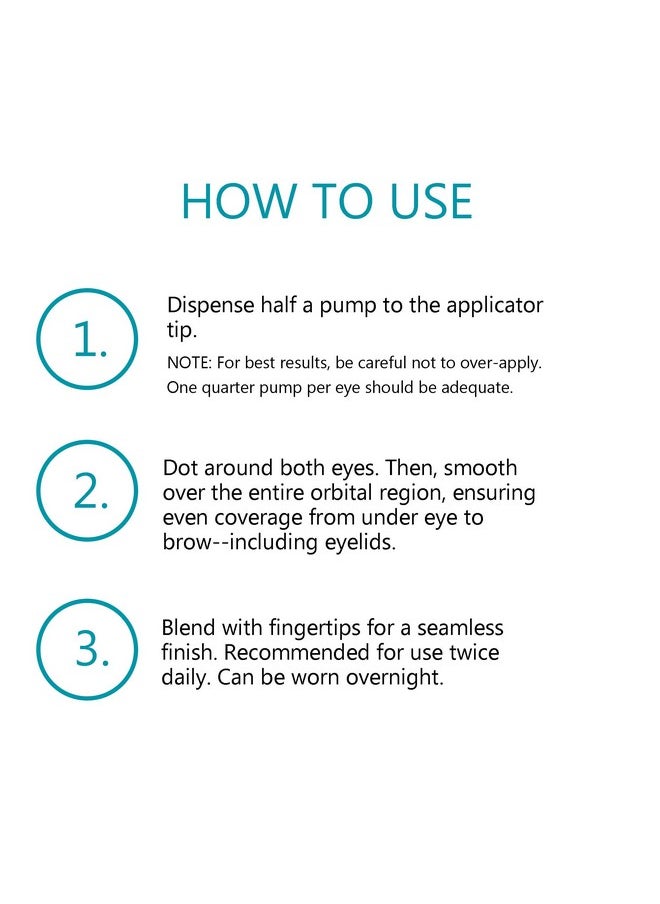 HOW TO USE

1.

Dispense half a pump to the applicator tip.

NOTE: For best results, be careful not to over-apply. One quarter pump per eye should be adequate.

2.

Dot around both eyes. Then, smooth over the entire orbital region, ensuring even coverage from under eye to brow--including eyelids.

3.

Blend with fingertips for a seamless finish. Recommended for use twice daily. Can be worn overnight.