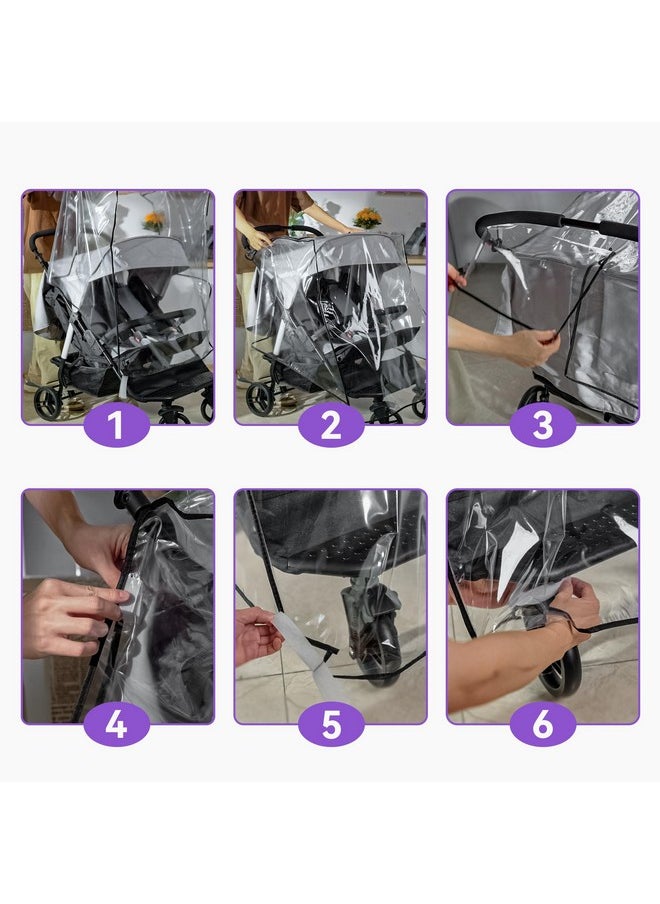 1
2
3
4
5
6