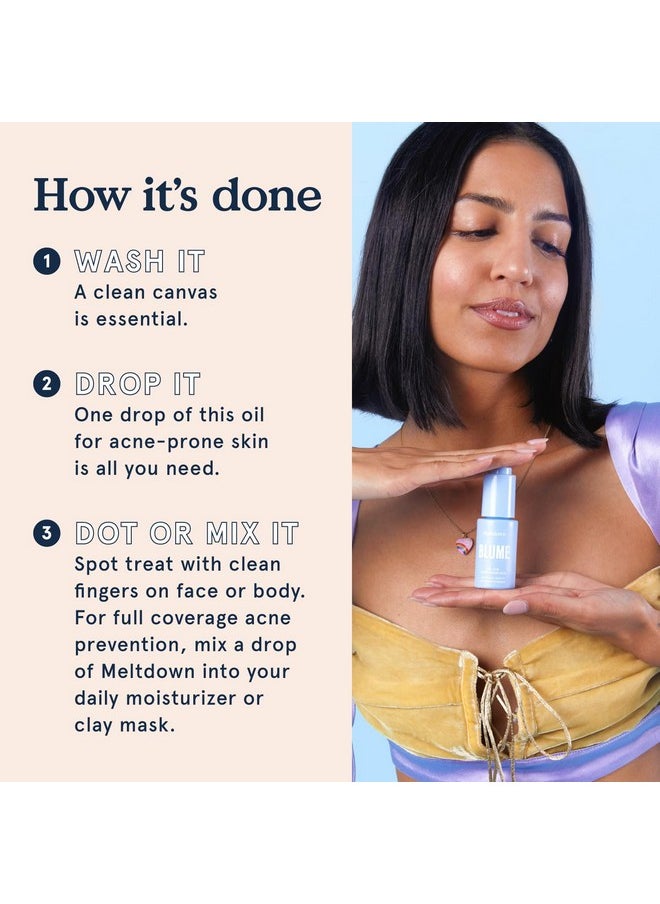 How it's done

1 WASH IT
A clean canvas is essential.

2 DROP IT
One drop of this oil for acne-prone skin is all you need.

3 DOT OR MIX IT
Spot treat with clean fingers on face or body. For full coverage acne prevention, mix a drop of Meltdown into your daily moisturizer or clay mask.

BLUME