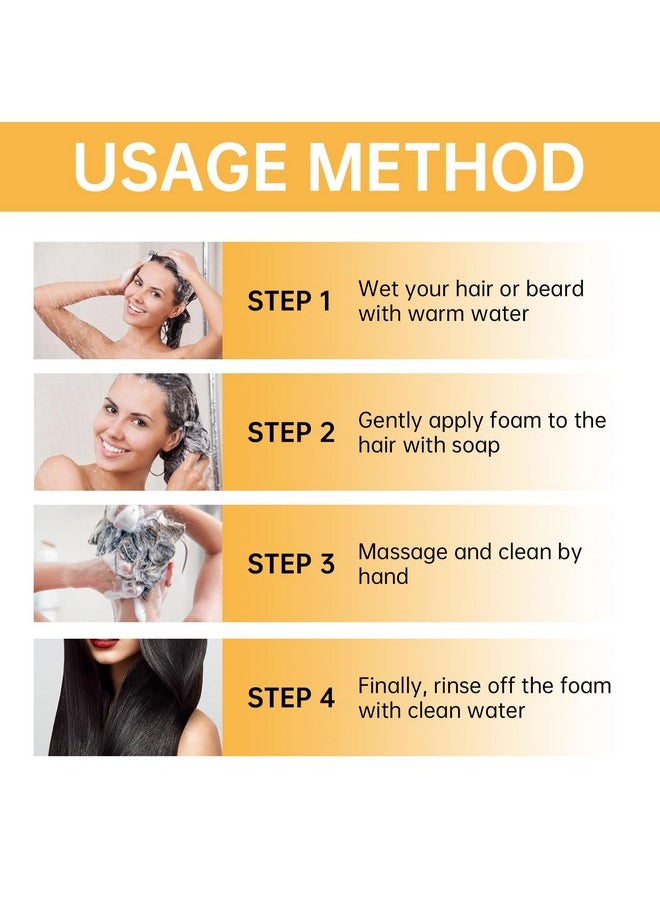 USAGE METHOD

STEP 1 Wet your hair or beard with warm water

STEP 2 Gently apply foam to the hair with soap

STEP 3 Massage and clean by hand

STEP 4 Finally, rinse off the foam with clean water