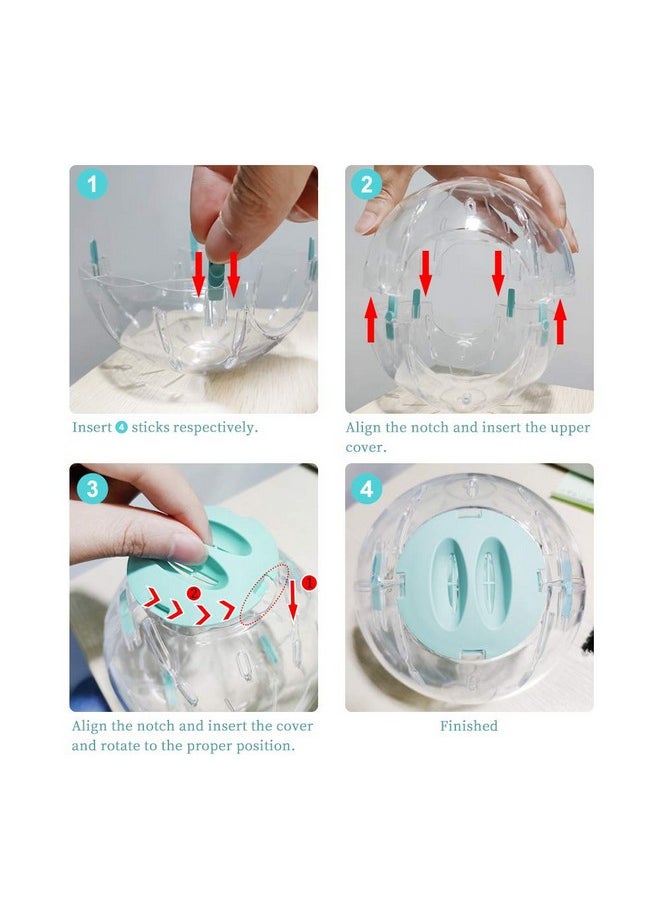 1

Insert 4 sticks respectively.

2

Align the notch and insert the upper cover.

3

2

1

Align the notch and insert the cover and rotate to the proper position.

4

Finished