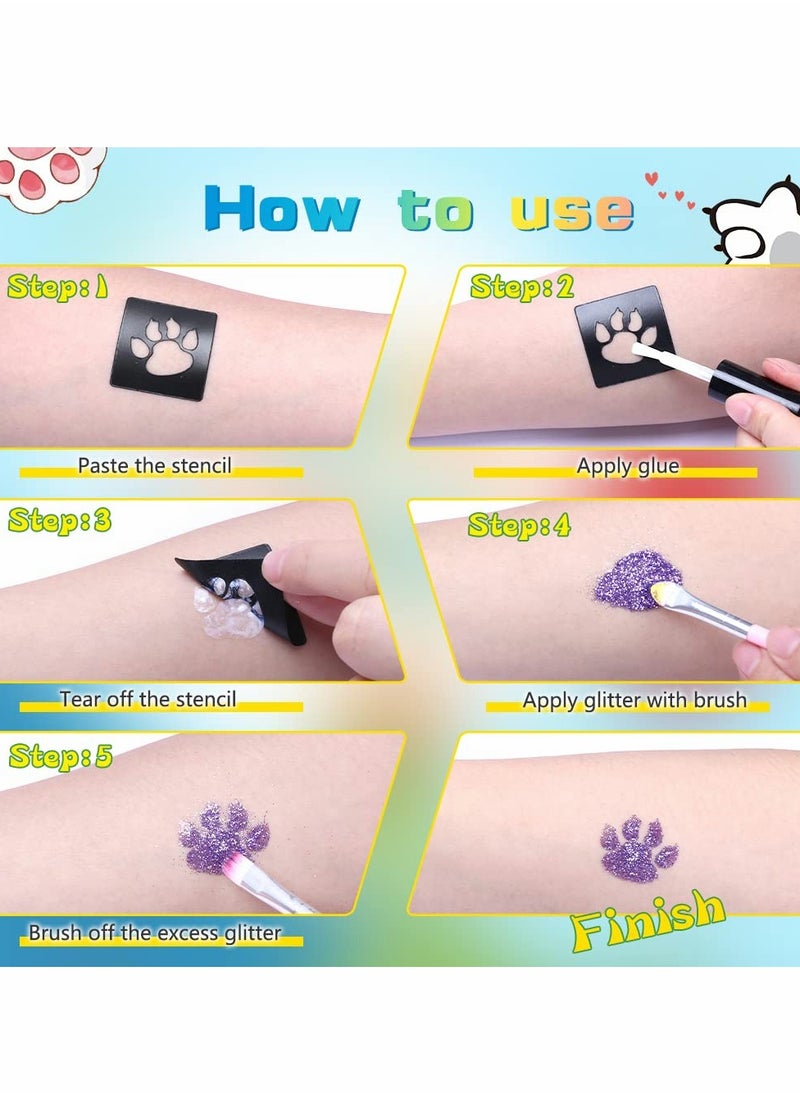 How to use

Step:1

Paste the stencil

Step:2

Apply glue

Step:3

Tear off the stencil

Step:4

Apply glitter with brush

Step:5

Brush off the excess glitter

Finish