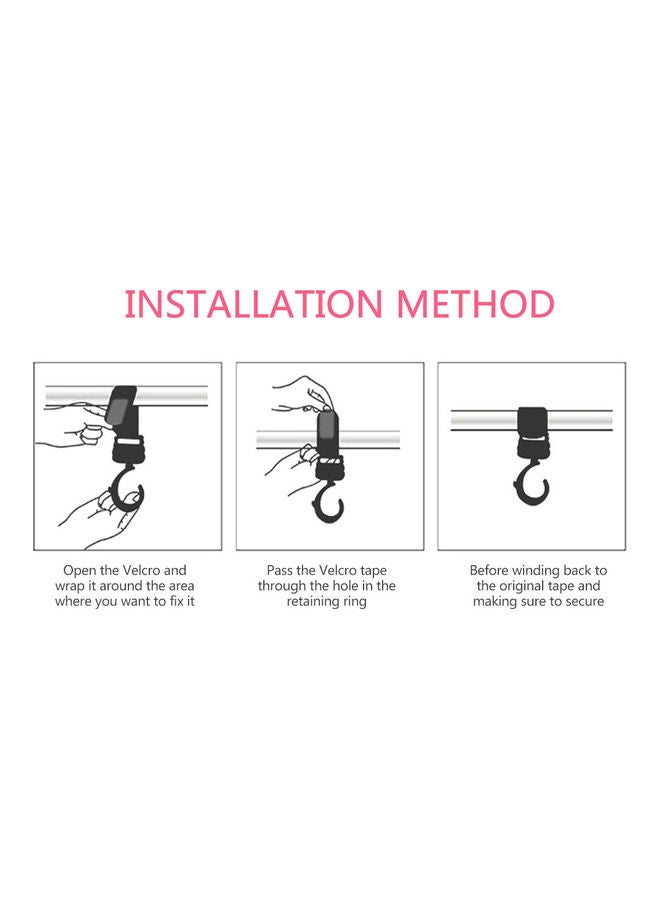 INSTALLATION METHOD

Open the Velcro and wrap it around the area where you want to fix it

Pass the Velcro tape through the hole in the retaining ring

Before winding back to the original tape and making sure to secure