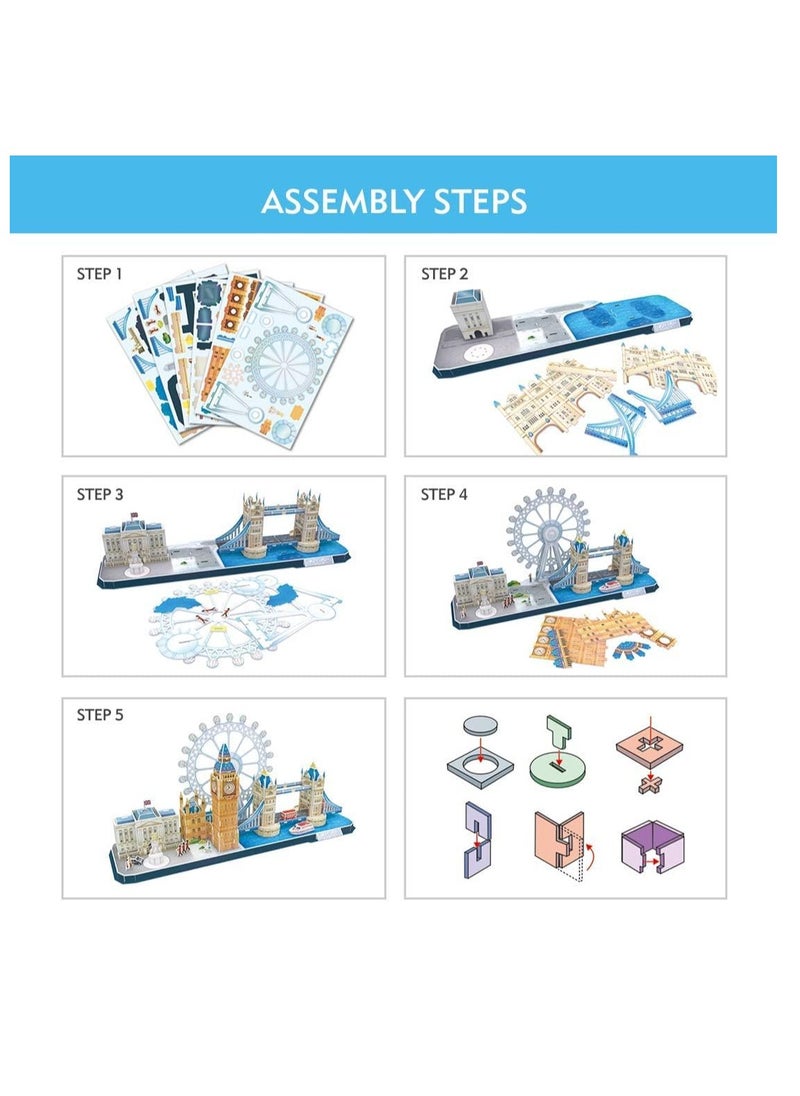 ASSEMBLY STEPS

STEP 1

STEP 2

STEP 3

STEP 4

STEP 5