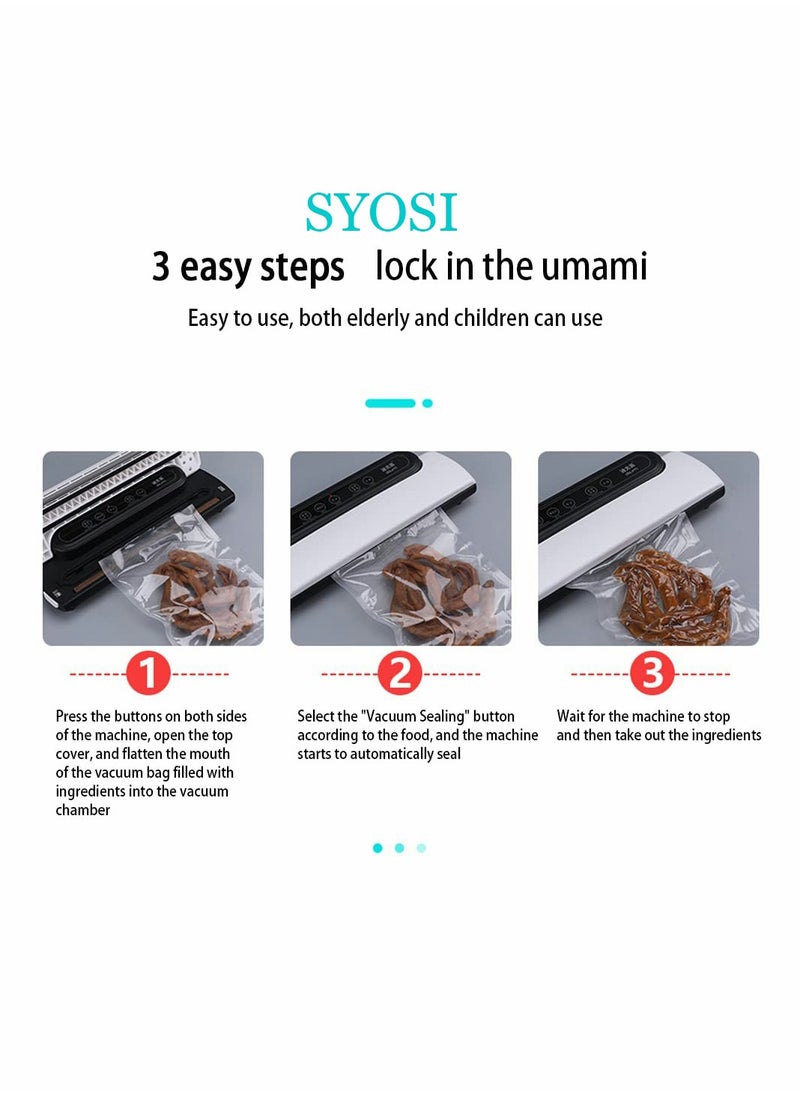 SYOSI

3 easy steps lock in the umami

Easy to use, both elderly and children can use

1

Press the buttons on both sides of the machine, open the top cover, and flatten the mouth of the vacuum bag filled with ingredients into the vacuum chamber

2

Select the "Vacuum Sealing" button according to the food, and the machine starts to automatically seal

3

Wait for the machine to stop and then take out the ingredients