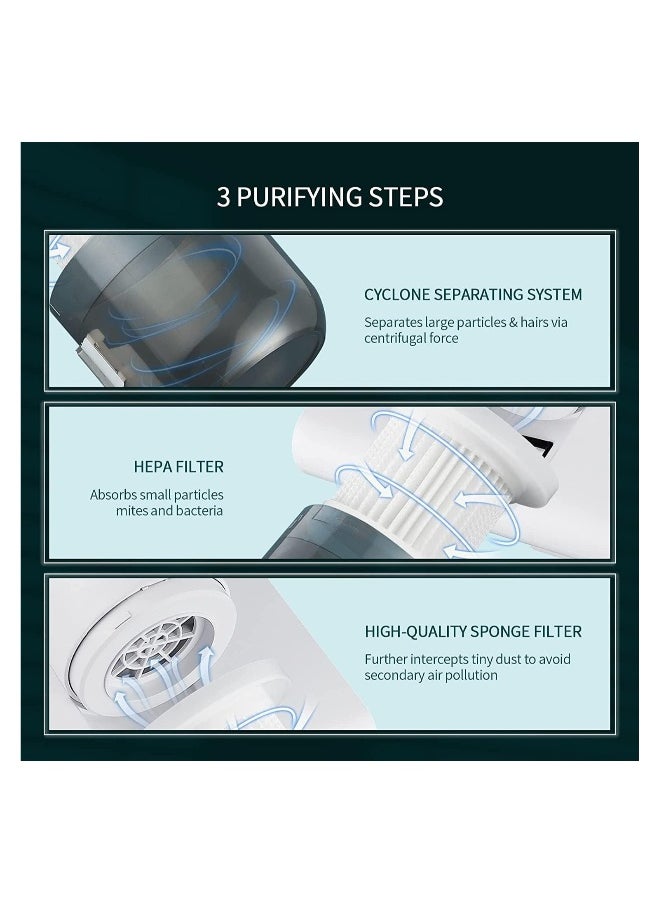 3 PURIFYING STEPS

CYCLONE SEPARATING SYSTEM
Separates large particles & hairs via centrifugal force

HEPA FILTER
Absorbs small particles mites and bacteria

HIGH-QUALITY SPONGE FILTER
Further intercepts tiny dust to avoid secondary air pollution