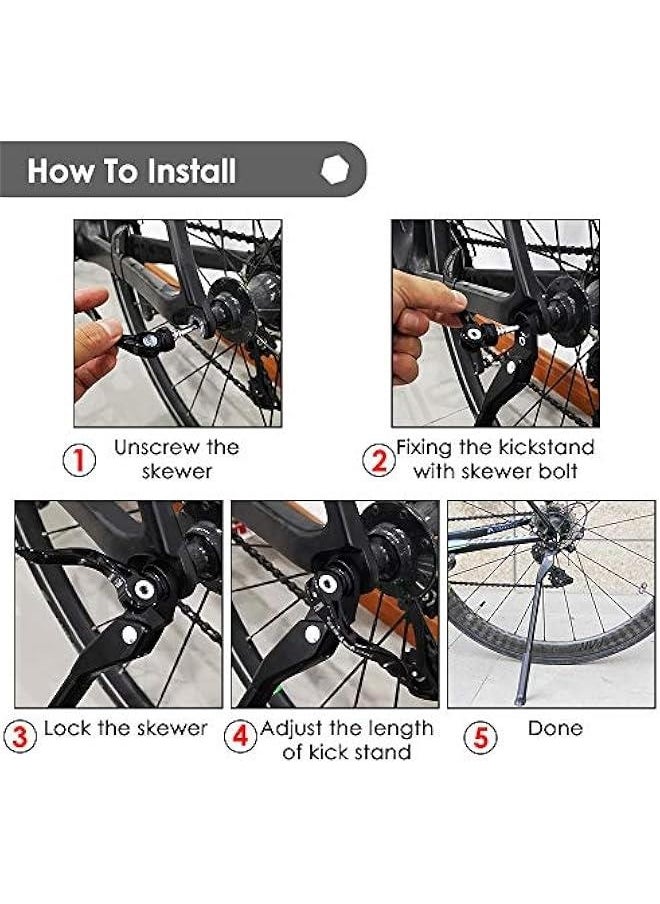 How To Install

1 Unscrew the skewer

2 Fixing the kickstand with skewer bolt

3 Lock the skewer

4 Adjust the length of kick stand

5 Done