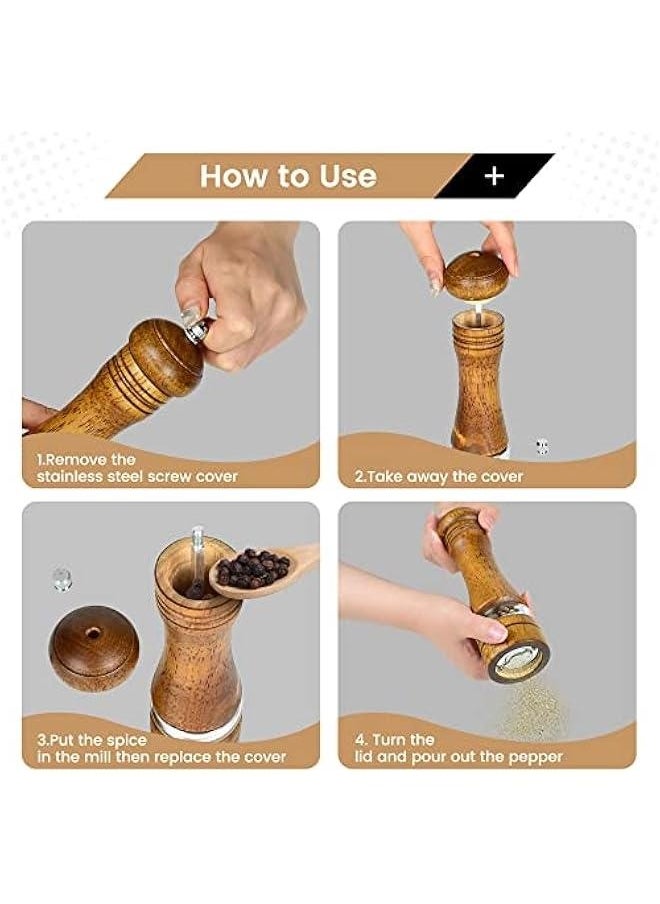 How to Use +

1.Remove the stainless steel screw cover

2.Take away the cover

3.Put the spice in the mill then replace the cover

4. Turn the lid and pour out the pepper