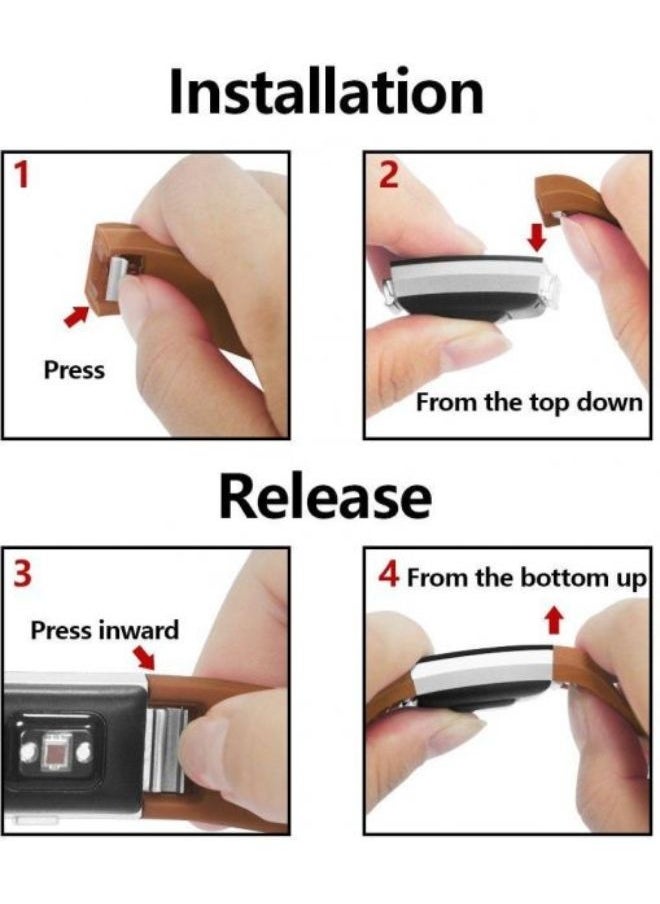 Installation

1

Press

2

From the top down

Release

3

Press inward

4 From the bottom up