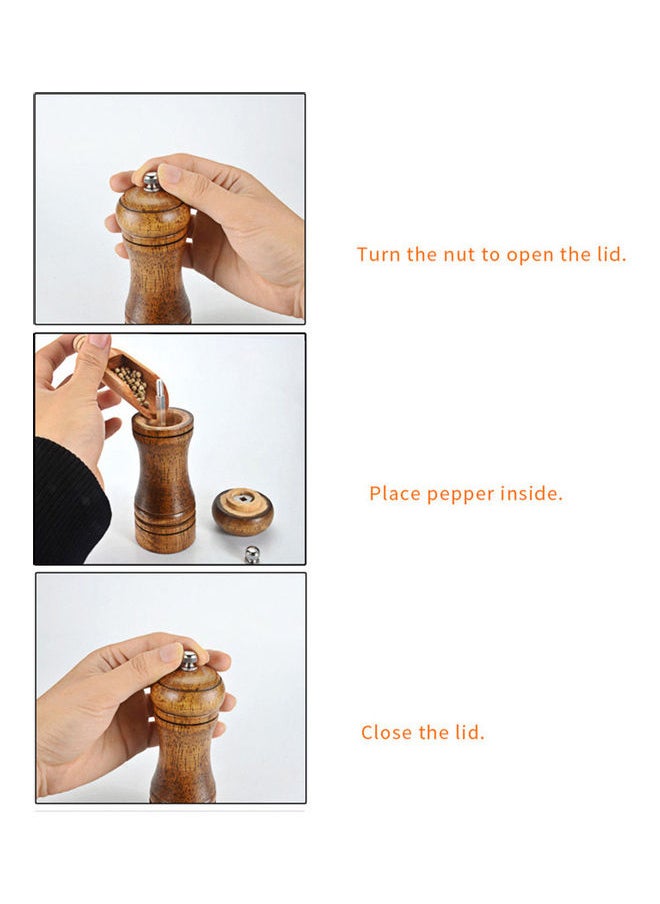 Turn the nut to open the lid.

Place pepper inside.

Close the lid.