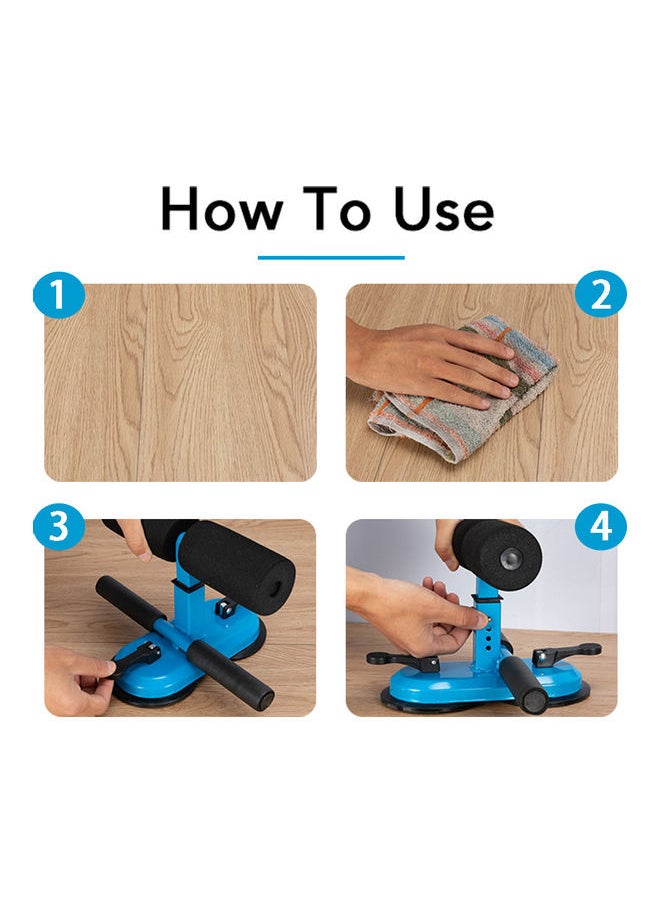 How To Use

1

2

3

4