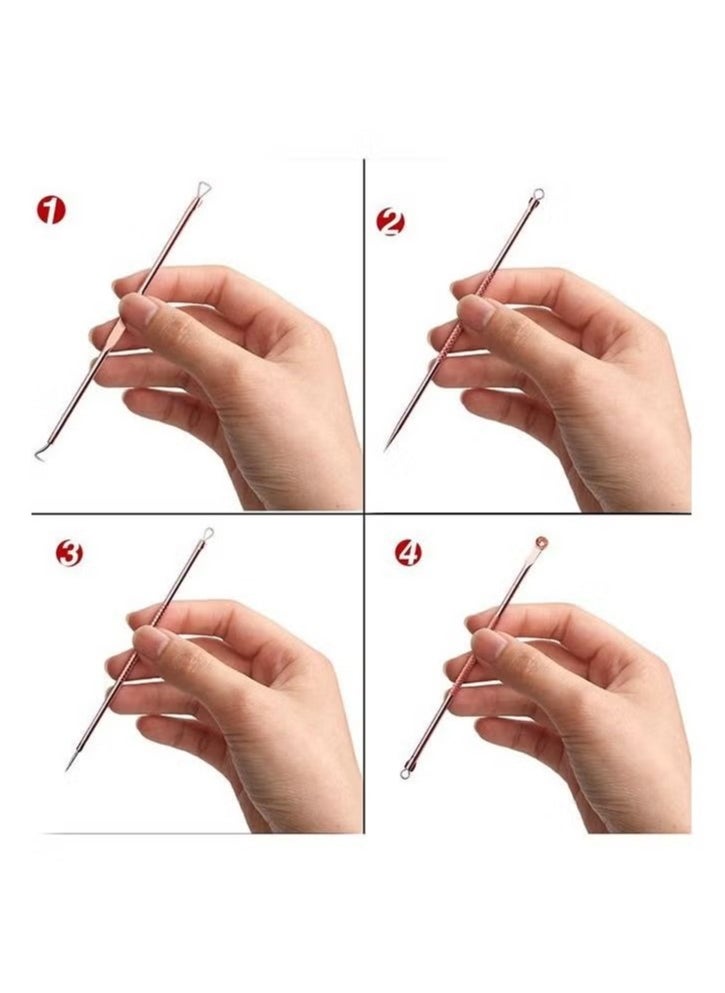 1
2
3
4