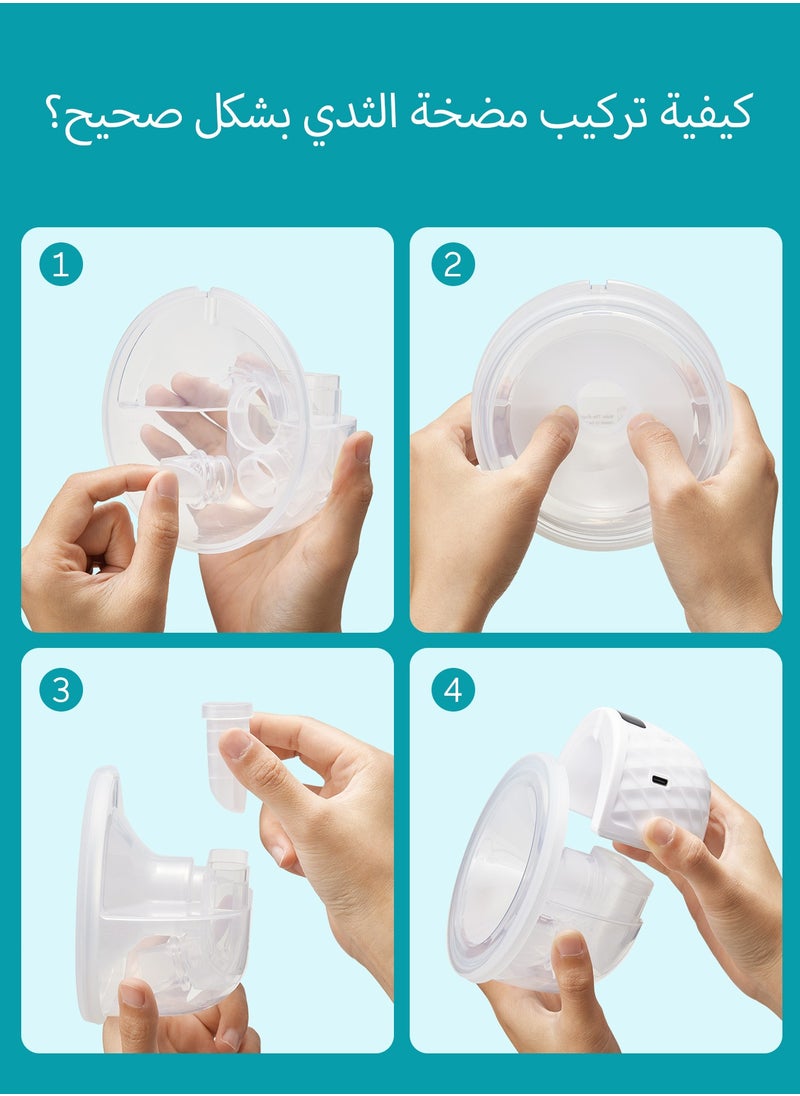 كيفية تركيب مضخة الثدي بشكل صحيح؟

1

2

3

4