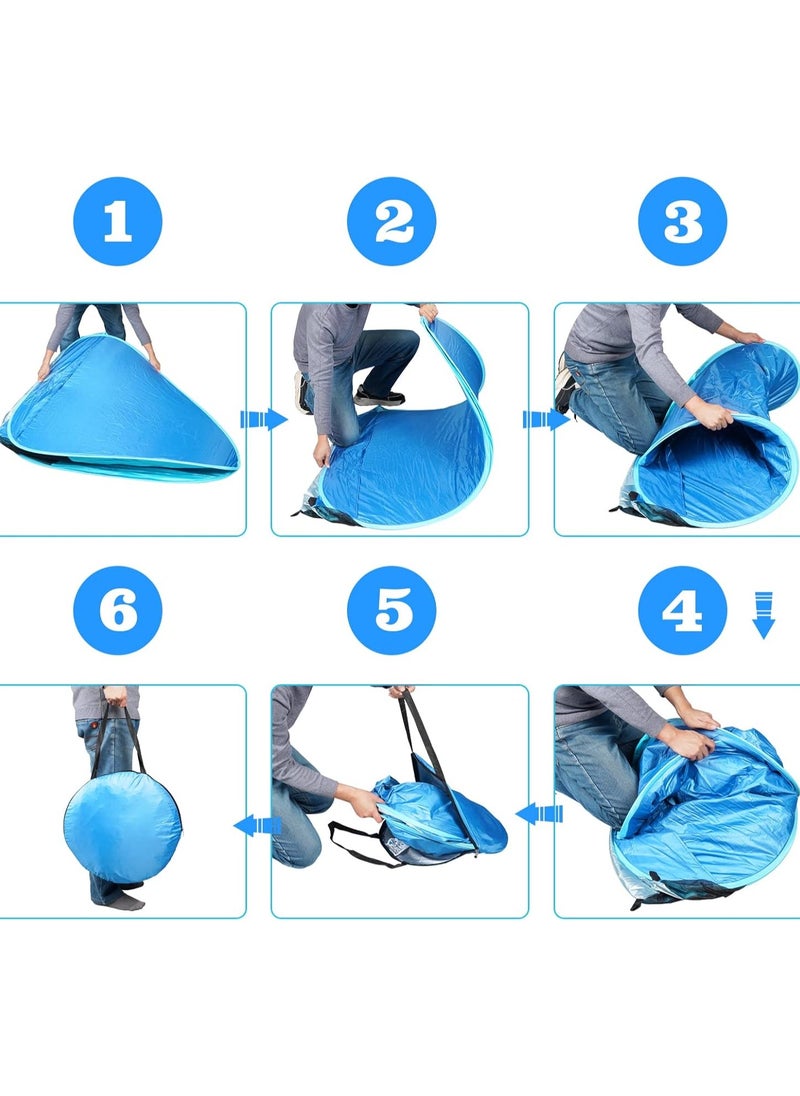 1

2

3

6

5

4