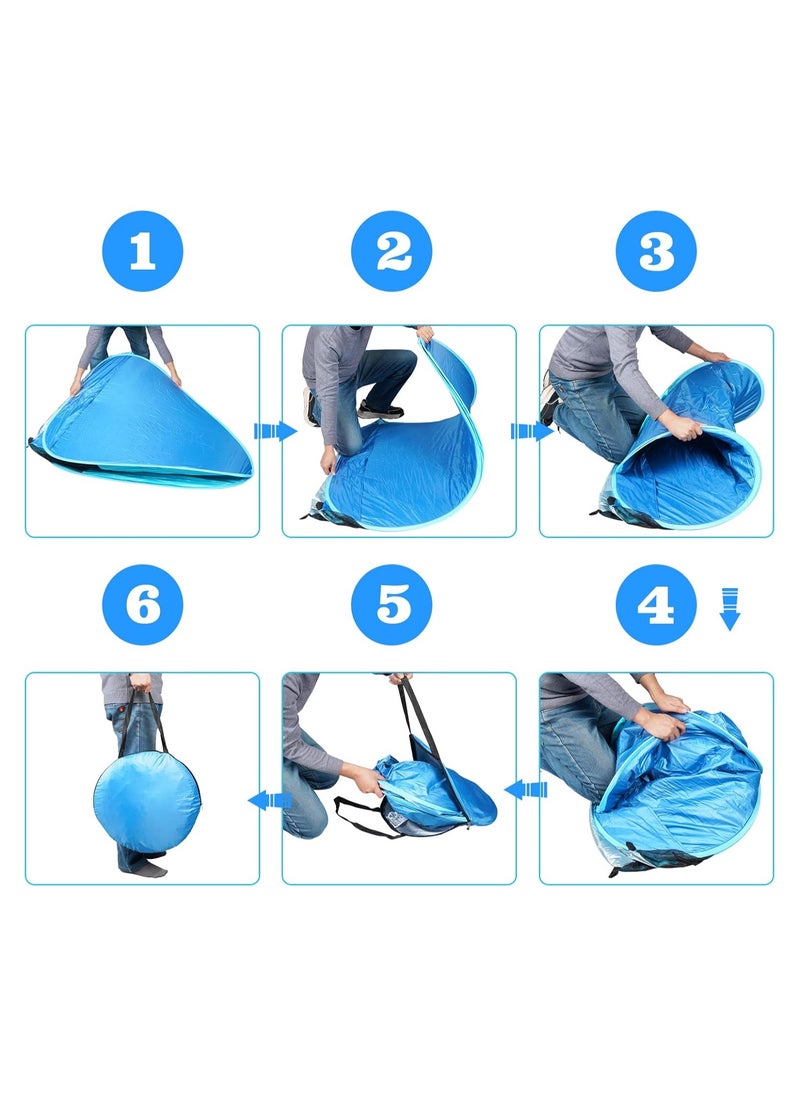 1

2

3

6

5

4