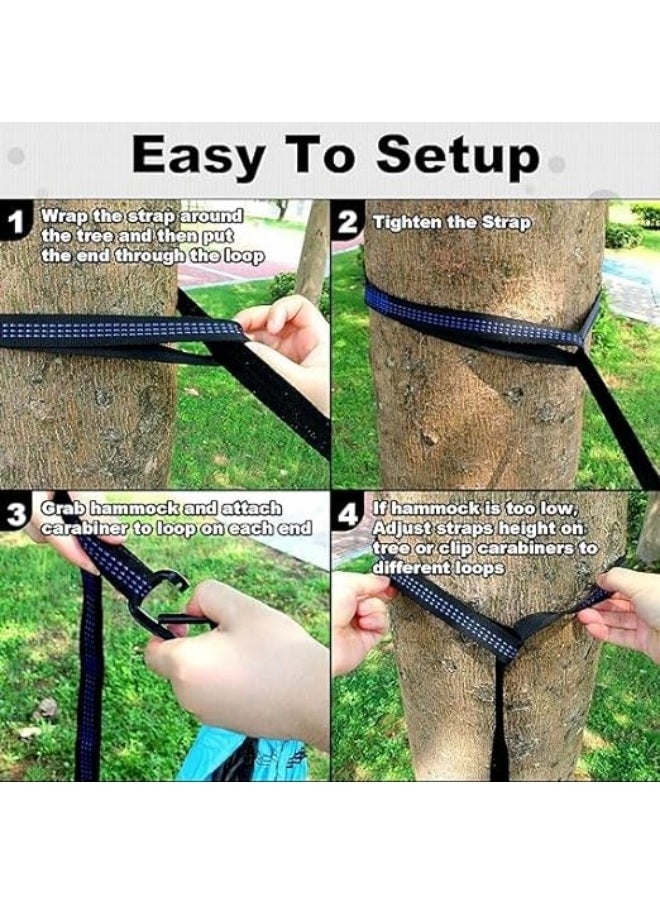 Easy To Setup

1 Wrap the strap around the tree and then put the end through the loop

2 Tighten the Strap

3 Grab hammock and attach carabiner to loop on each end

4 If hammock is too low, Adjust straps height on tree or clip carabiners to different loops