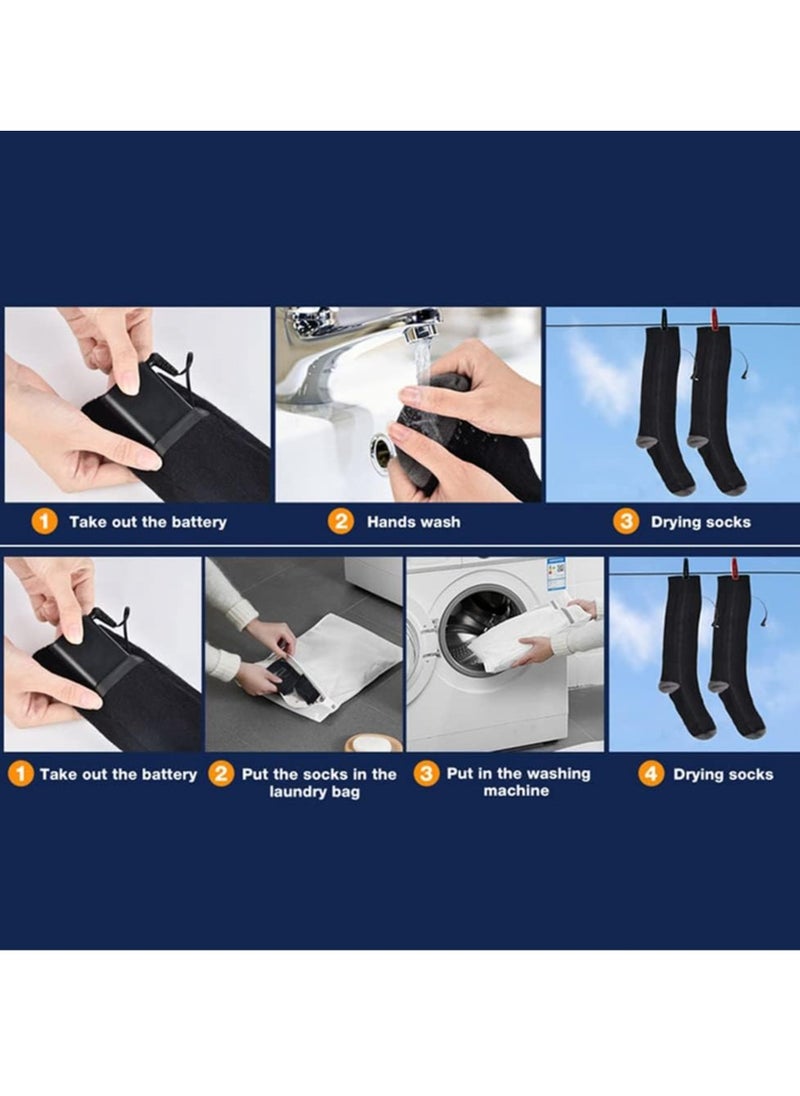 1 Take out the battery

2 Hands wash

3 Drying socks

1 Take out the battery

2 Put the socks in the laundry bag

3 Put in the washing machine

4 Drying socks